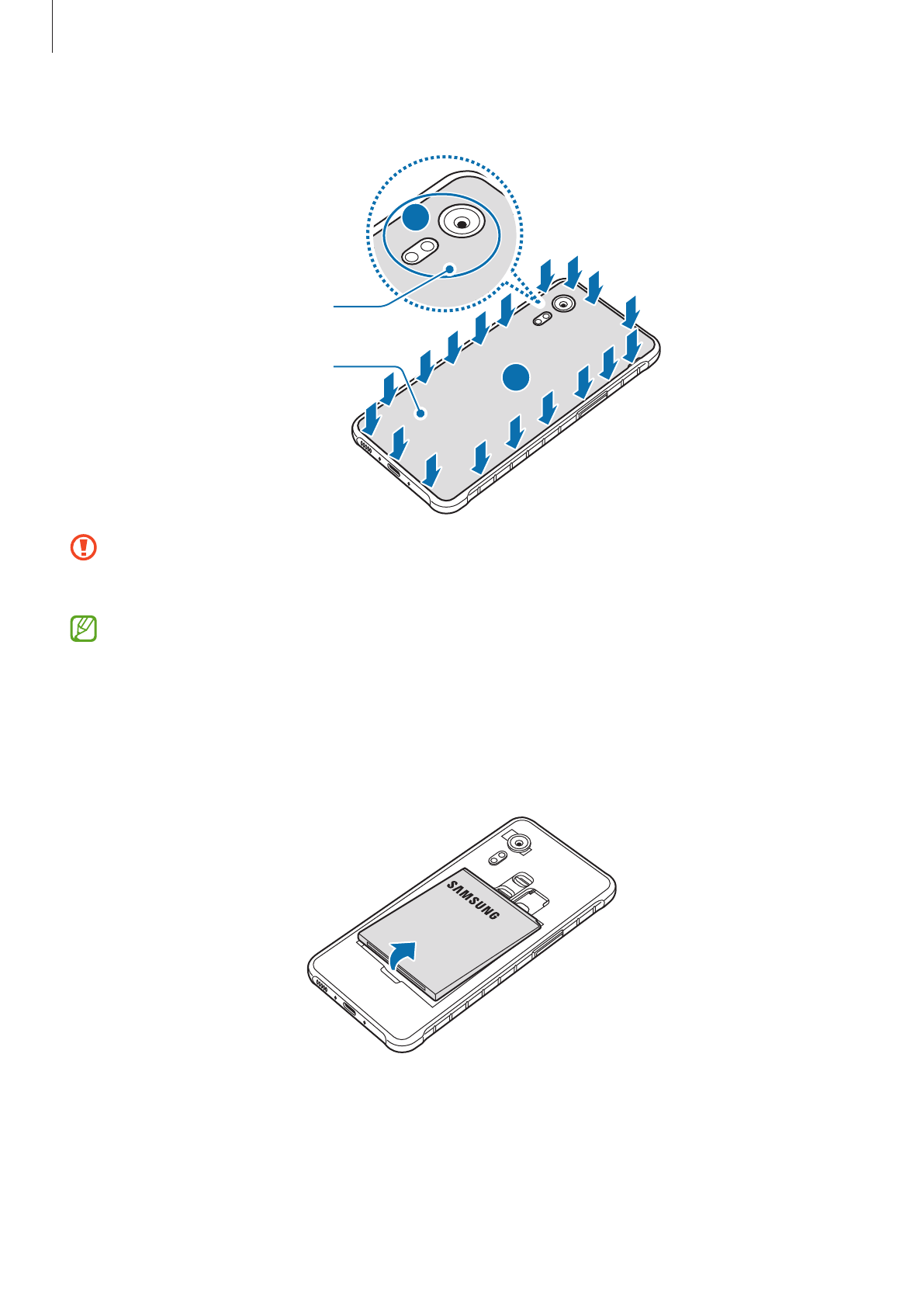 SAMSUNG