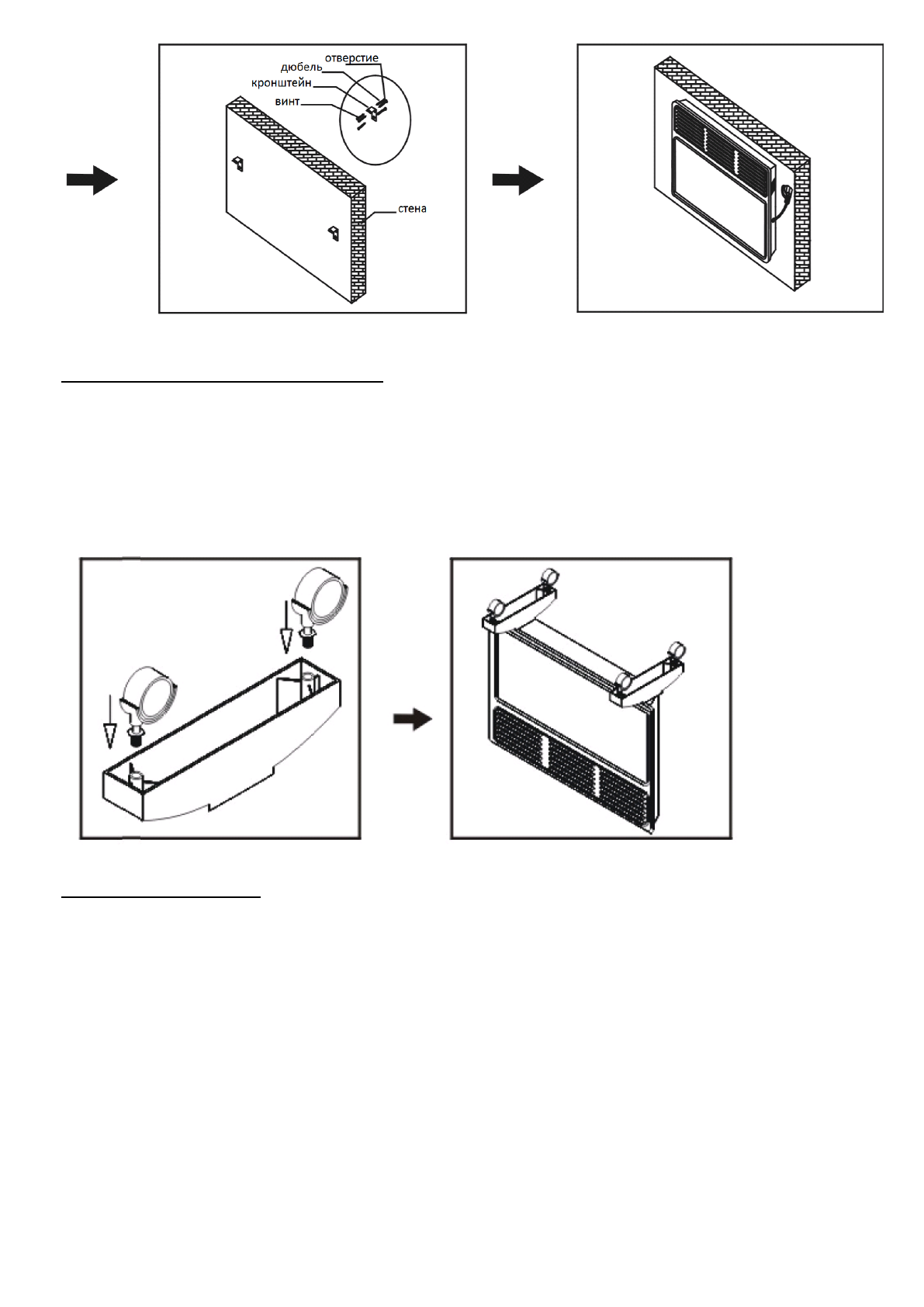 отверстие
дюбель
кронштейн
винт
стена