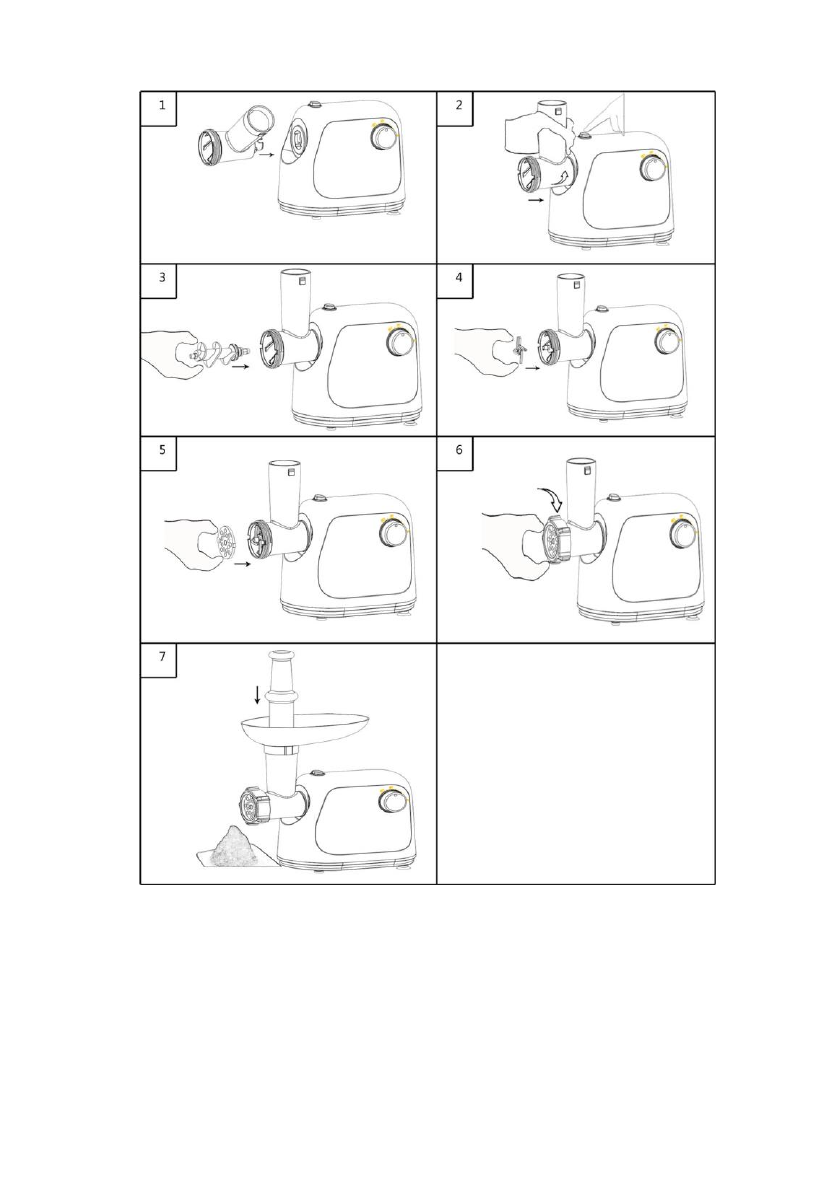 1

2

3

4

5

6

7