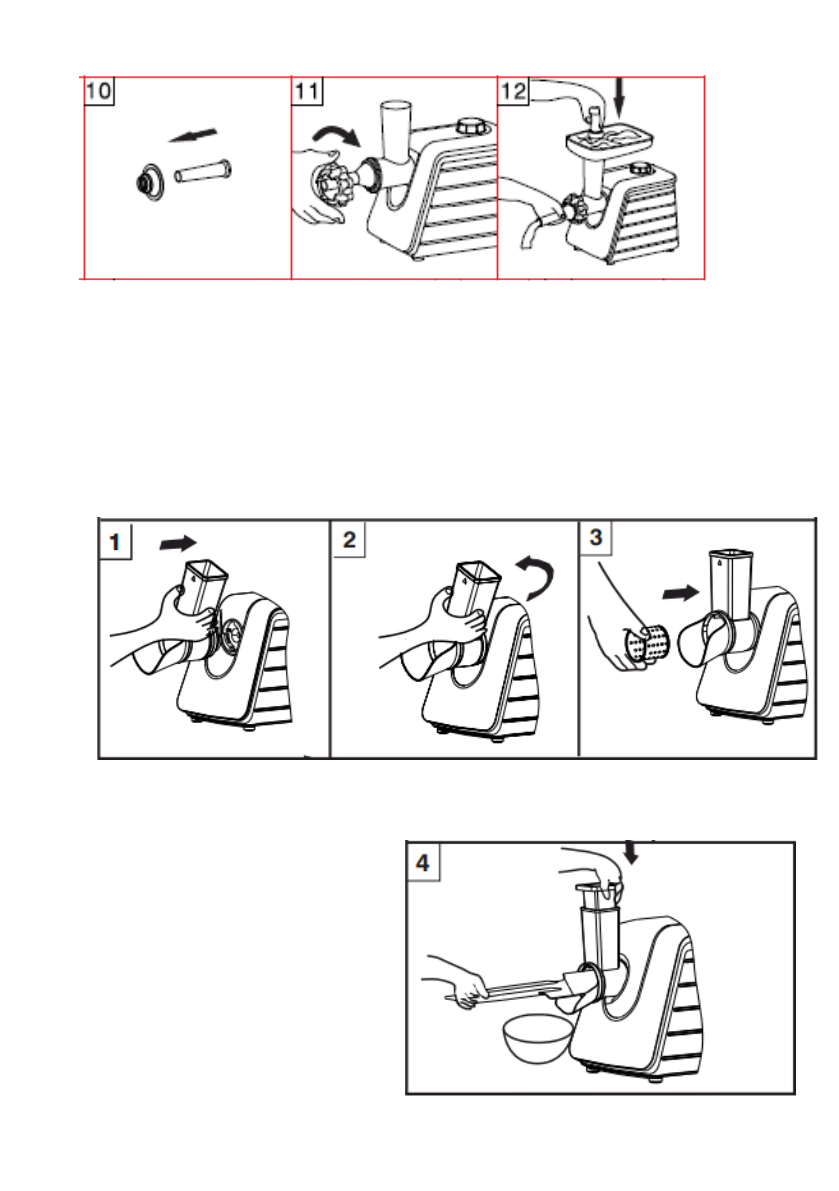 10
11
12

1
2
3

4