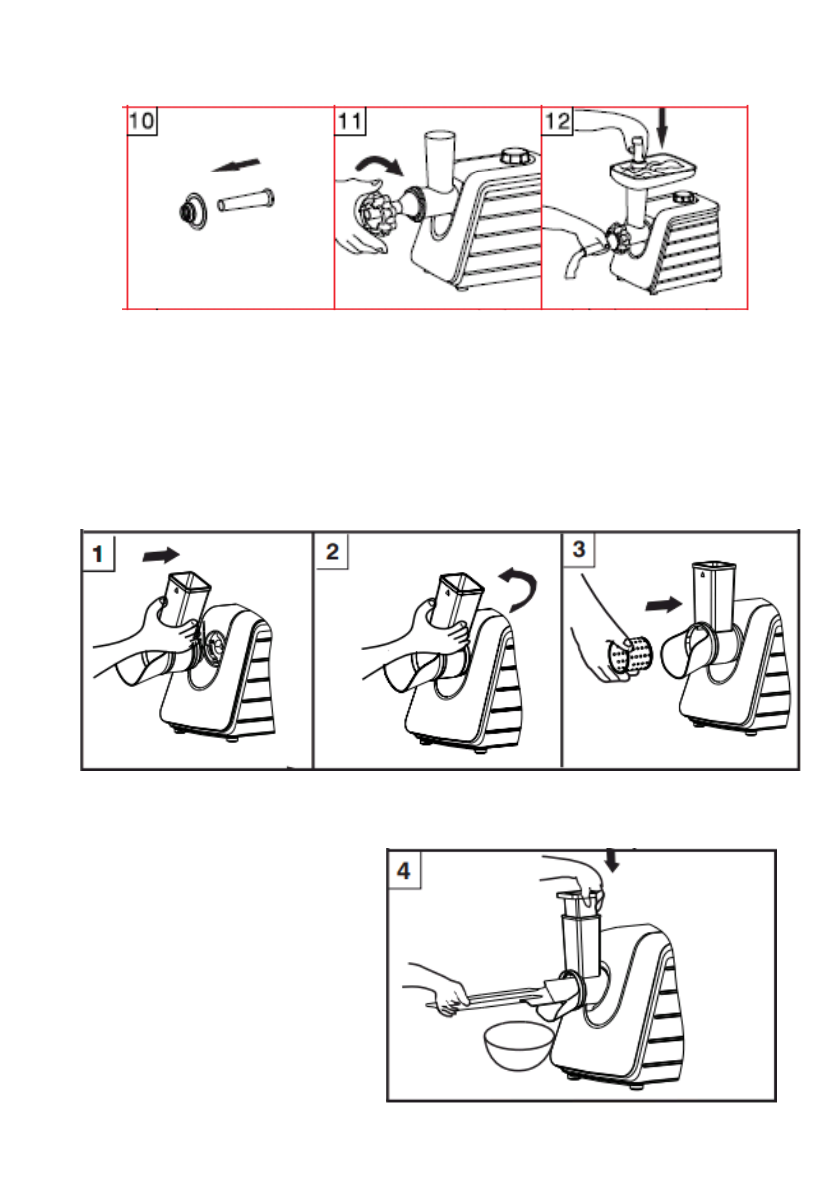 10

11

12

1

2

3

4