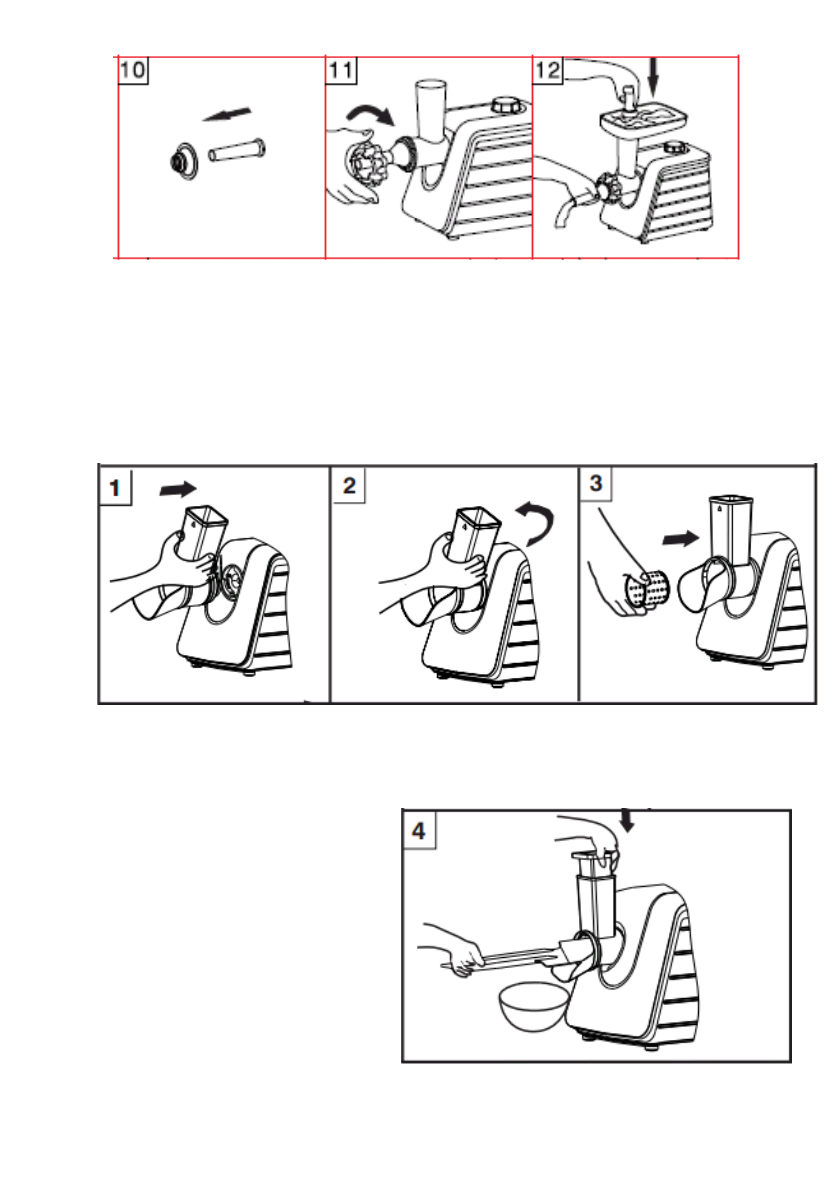 10

11

12

1

2

3

4