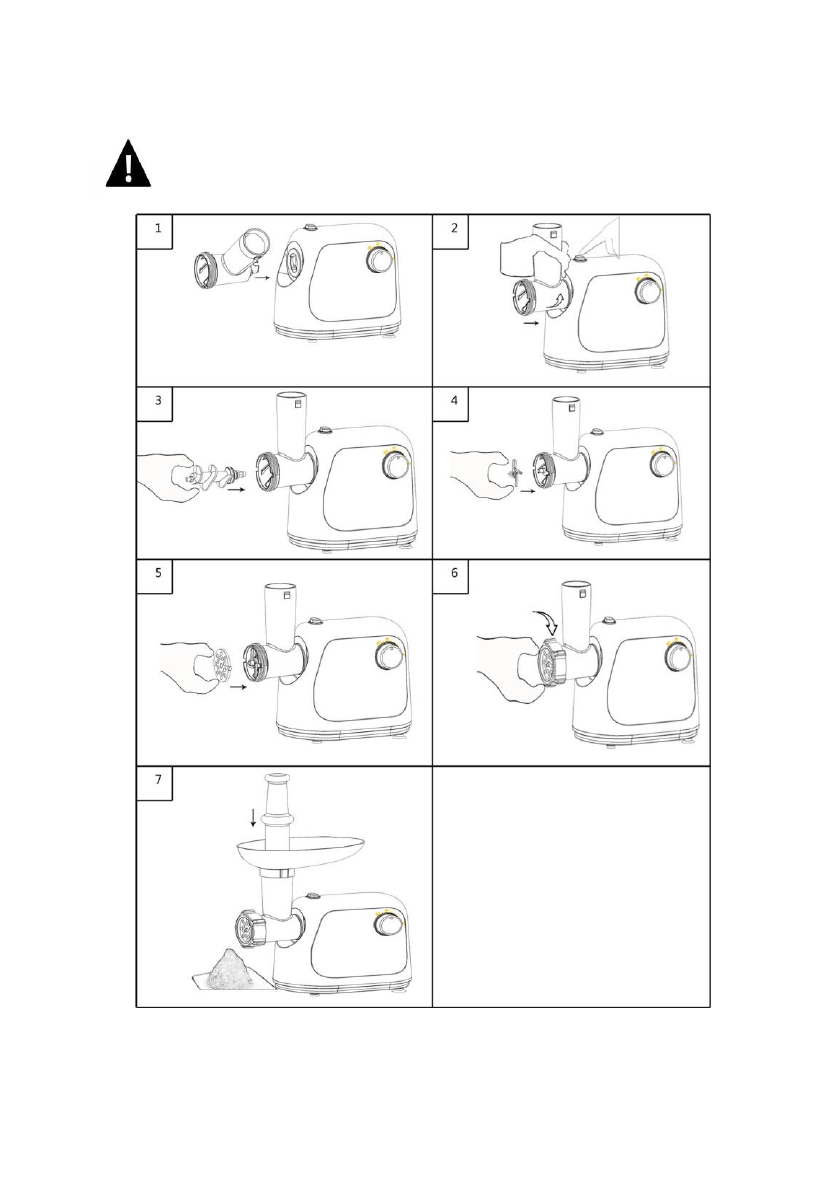 1

2

3

4

5

6

7