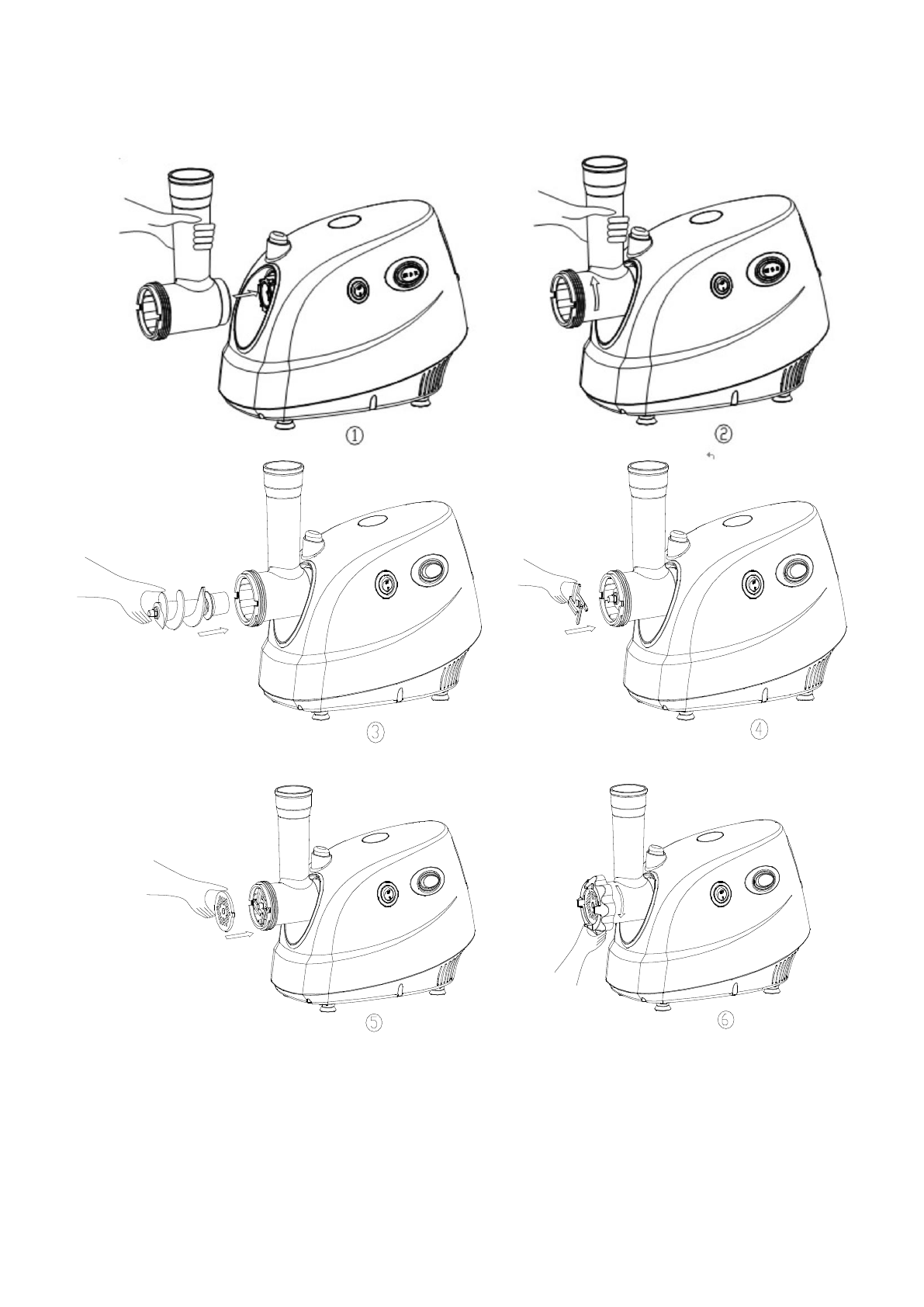 ①

②

③

④

⑤

⑥