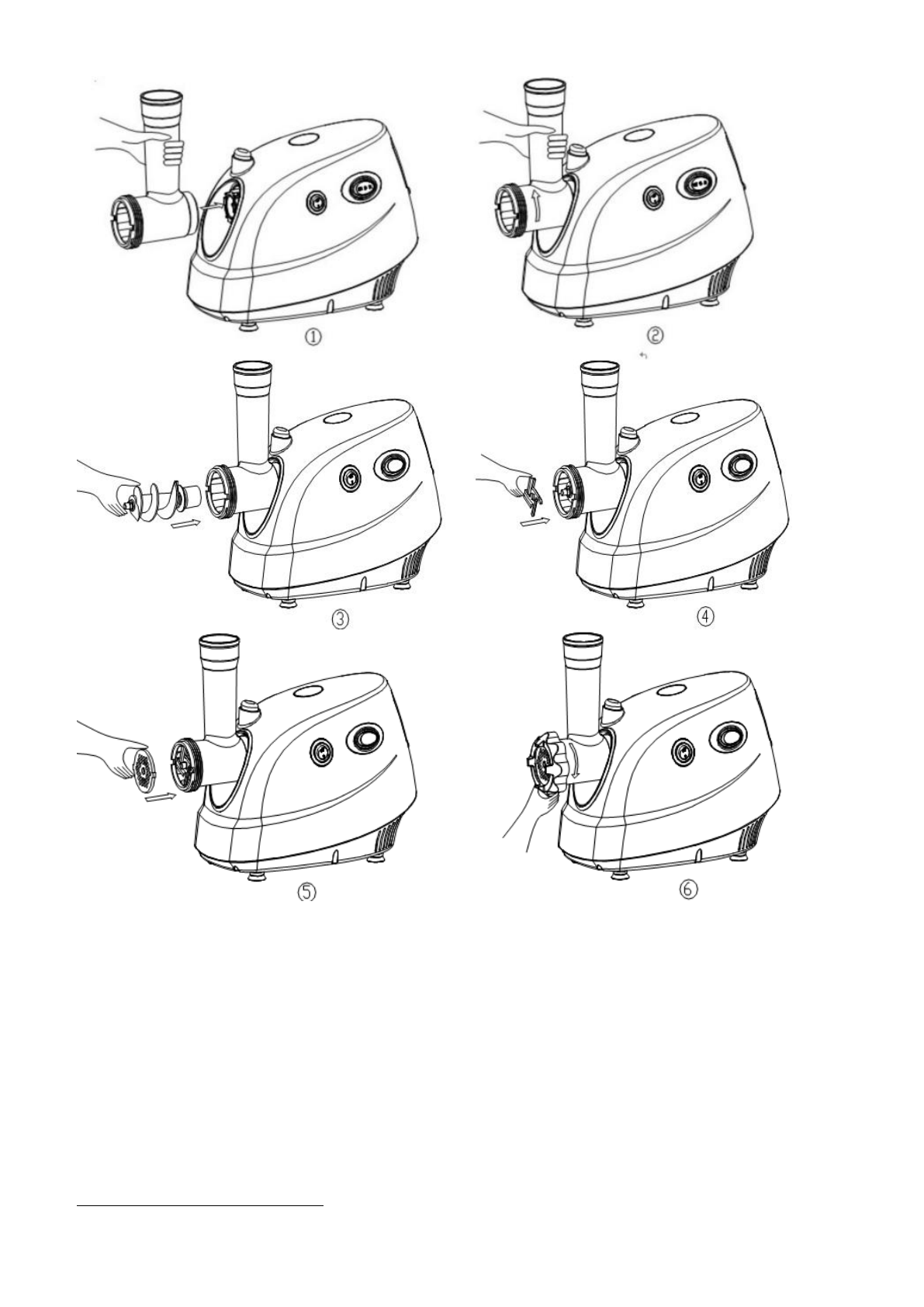 ①

②

③

④

⑤

⑥