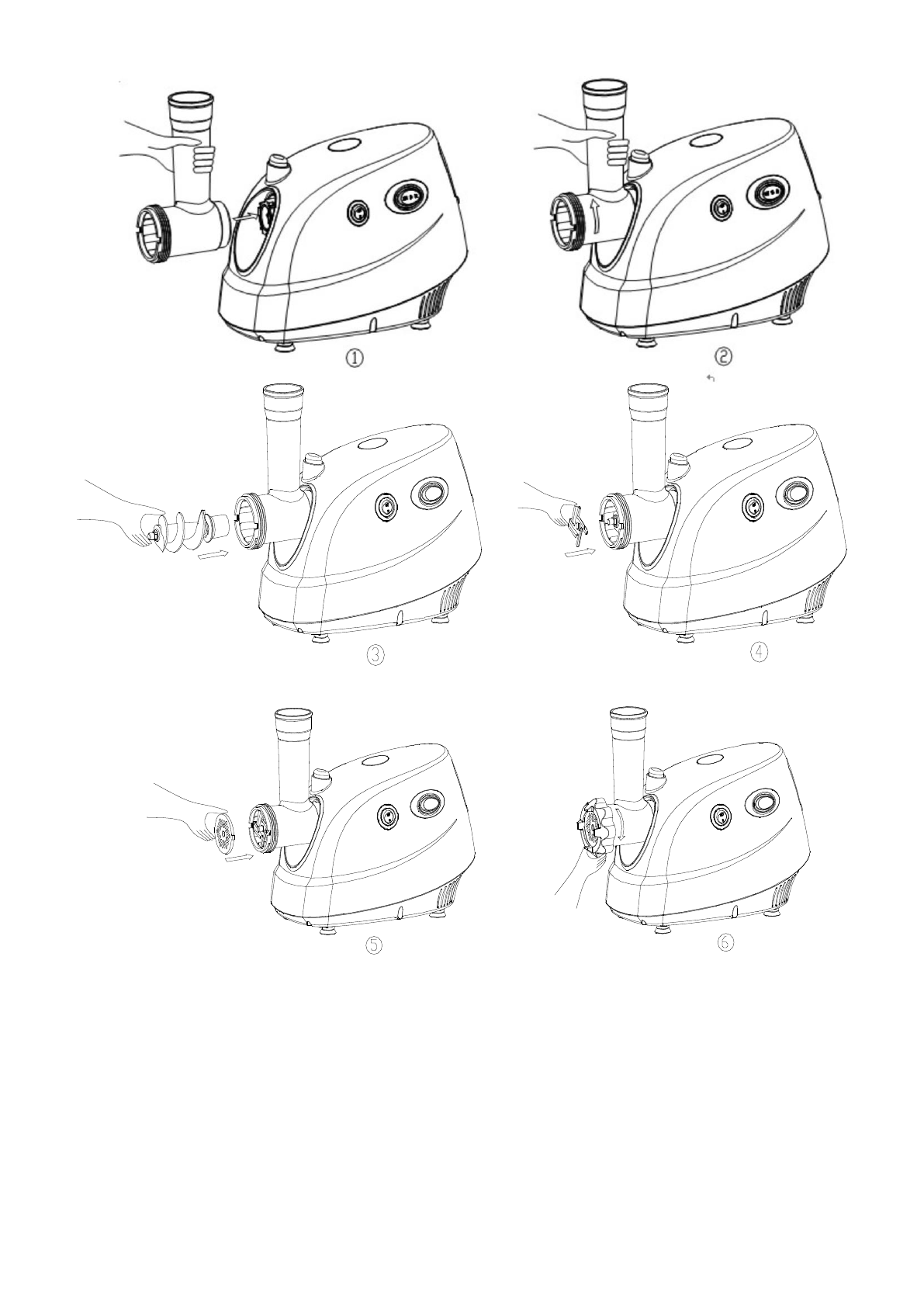 ①

②

③

④

⑤

⑥