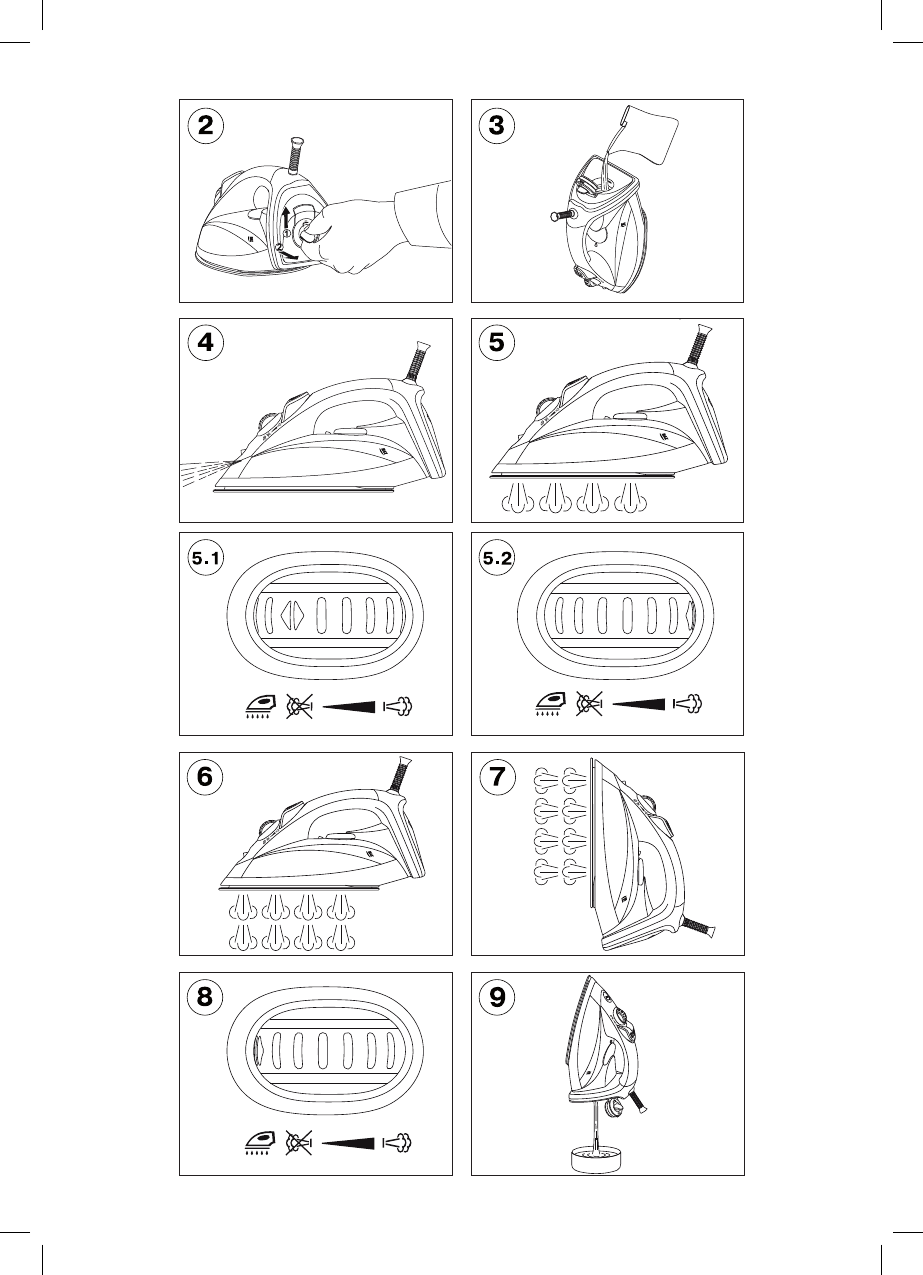 2

①
2

3

4

5

5.1

5.2

6

7

8

9