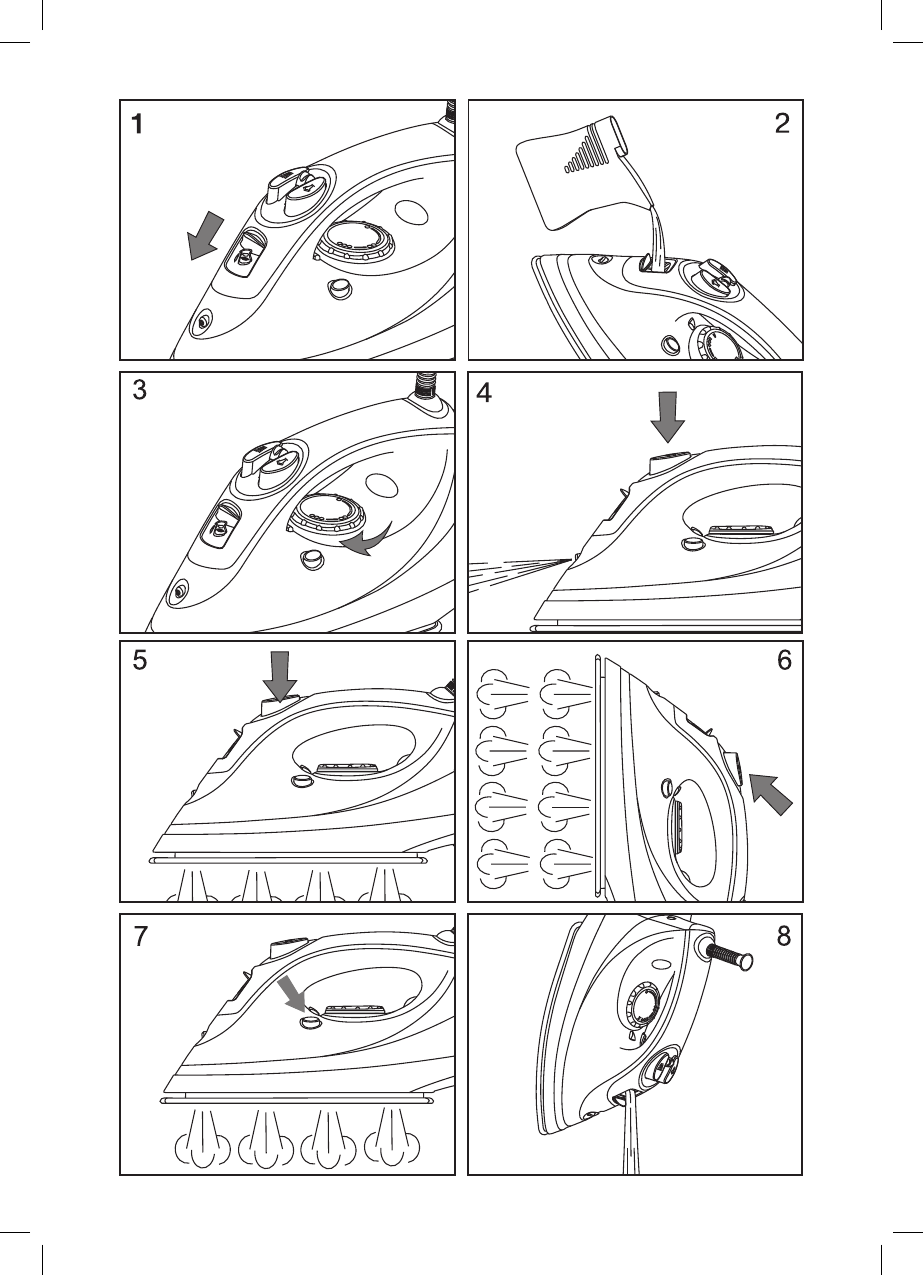 1

2

3

4

5

6

7

8