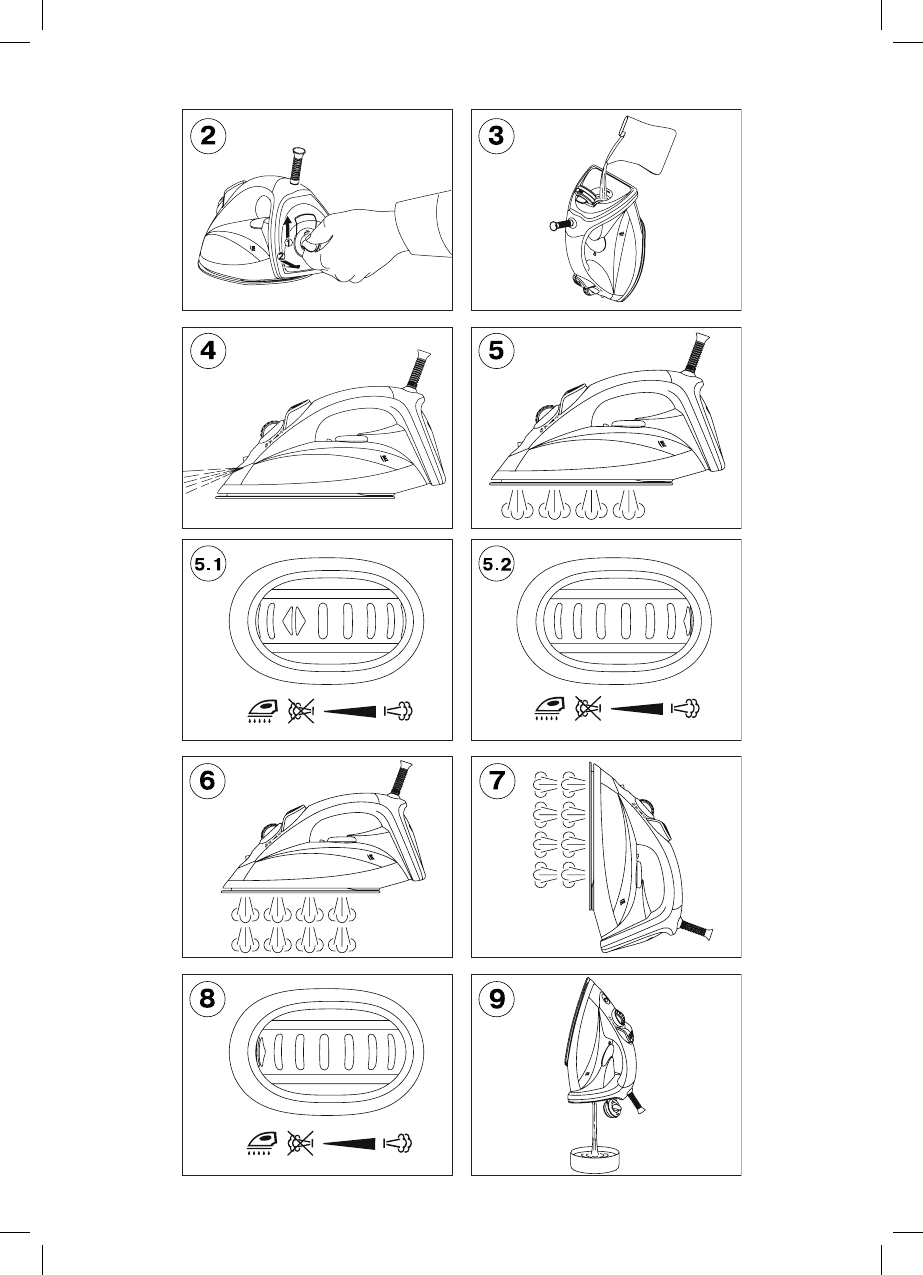 2

1

2

3

4

5

5.1

5.2

6

7

8

9