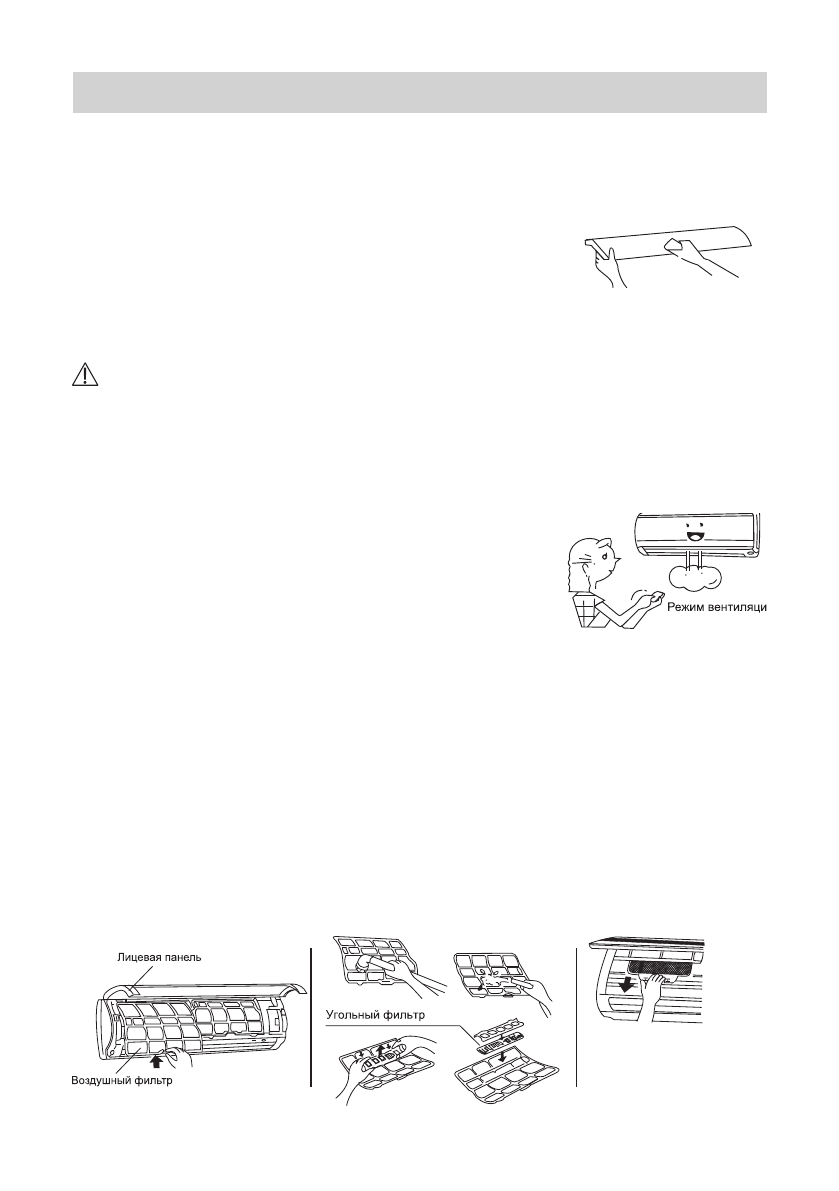 Режим вентиляци

Лицевая панель

Воздушный фильтр

Угольный фильтр