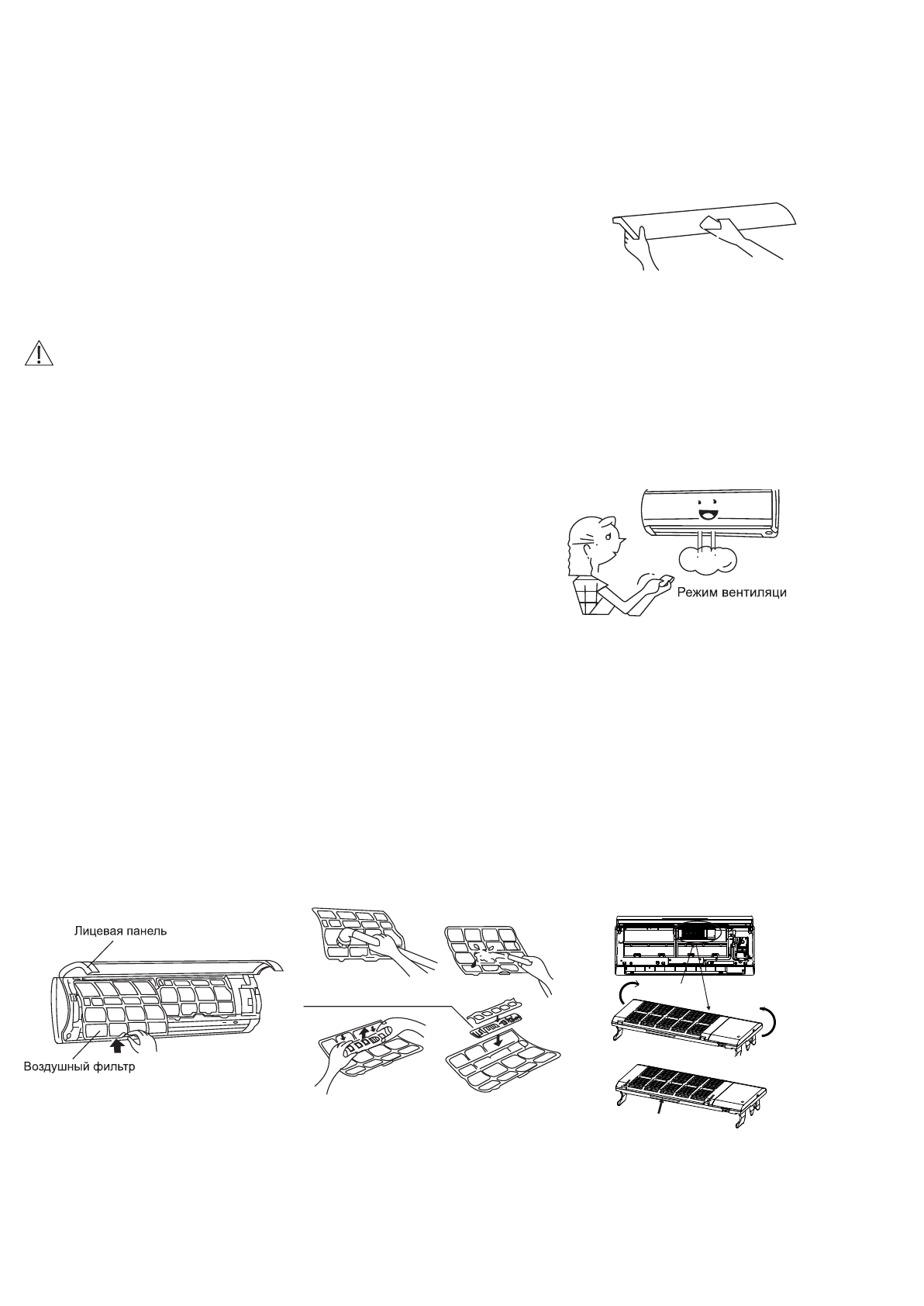 Режим вентиляци

Лицевая панель

Воздушный фильтр