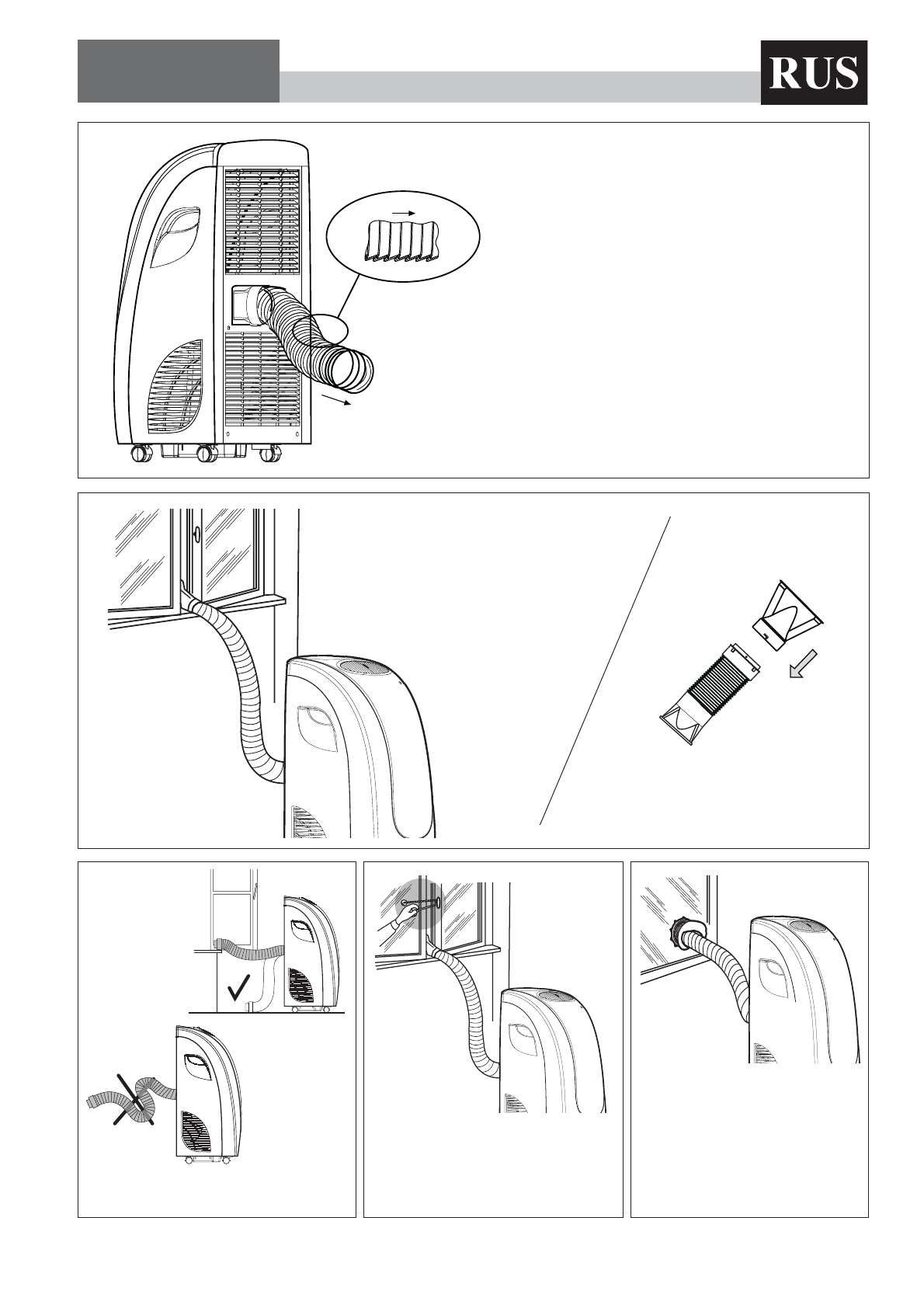 RUS