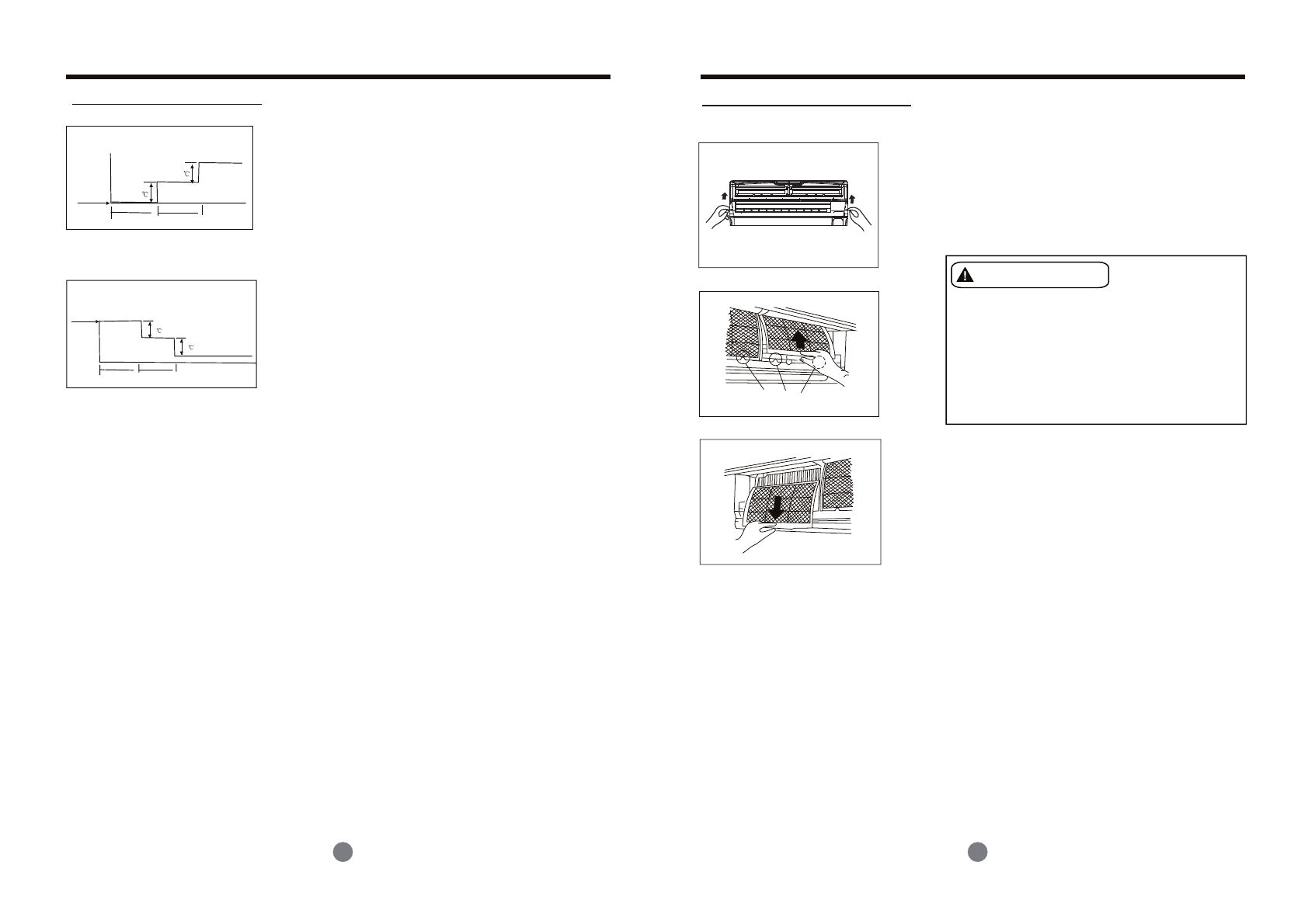 ℃

℃

℃

℃