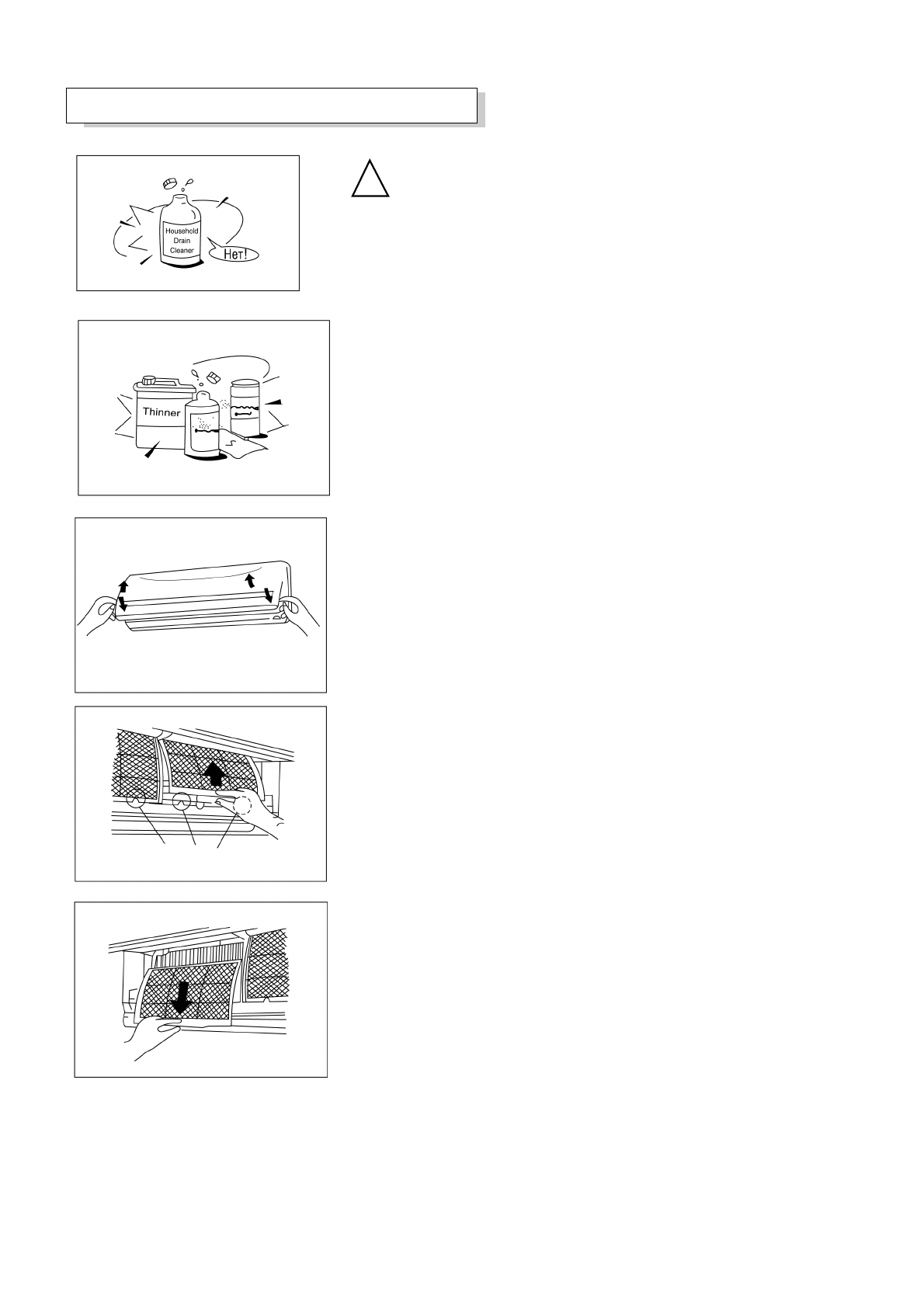 Household Drain Cleaner

Нет!

Thinner