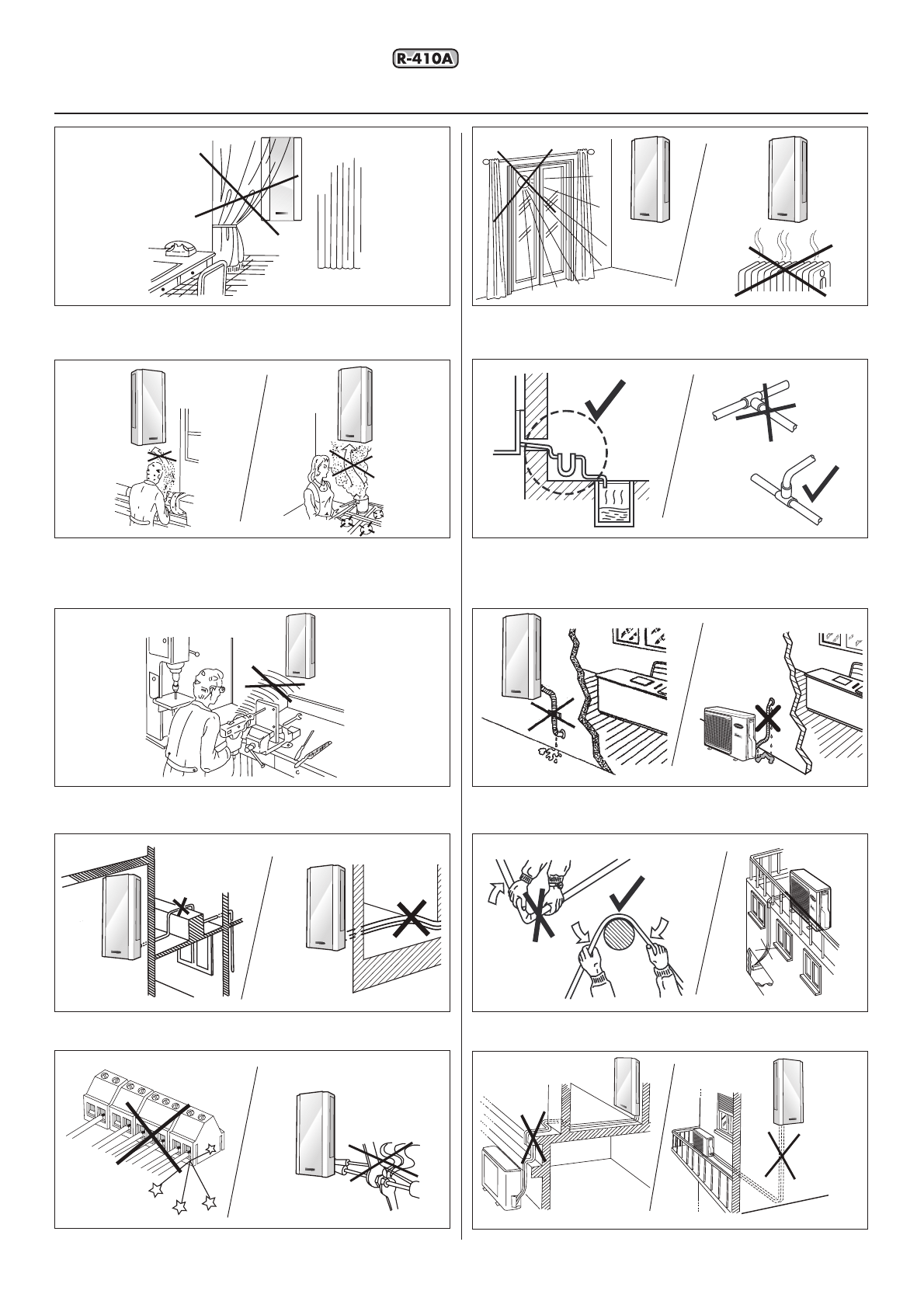 R-410A