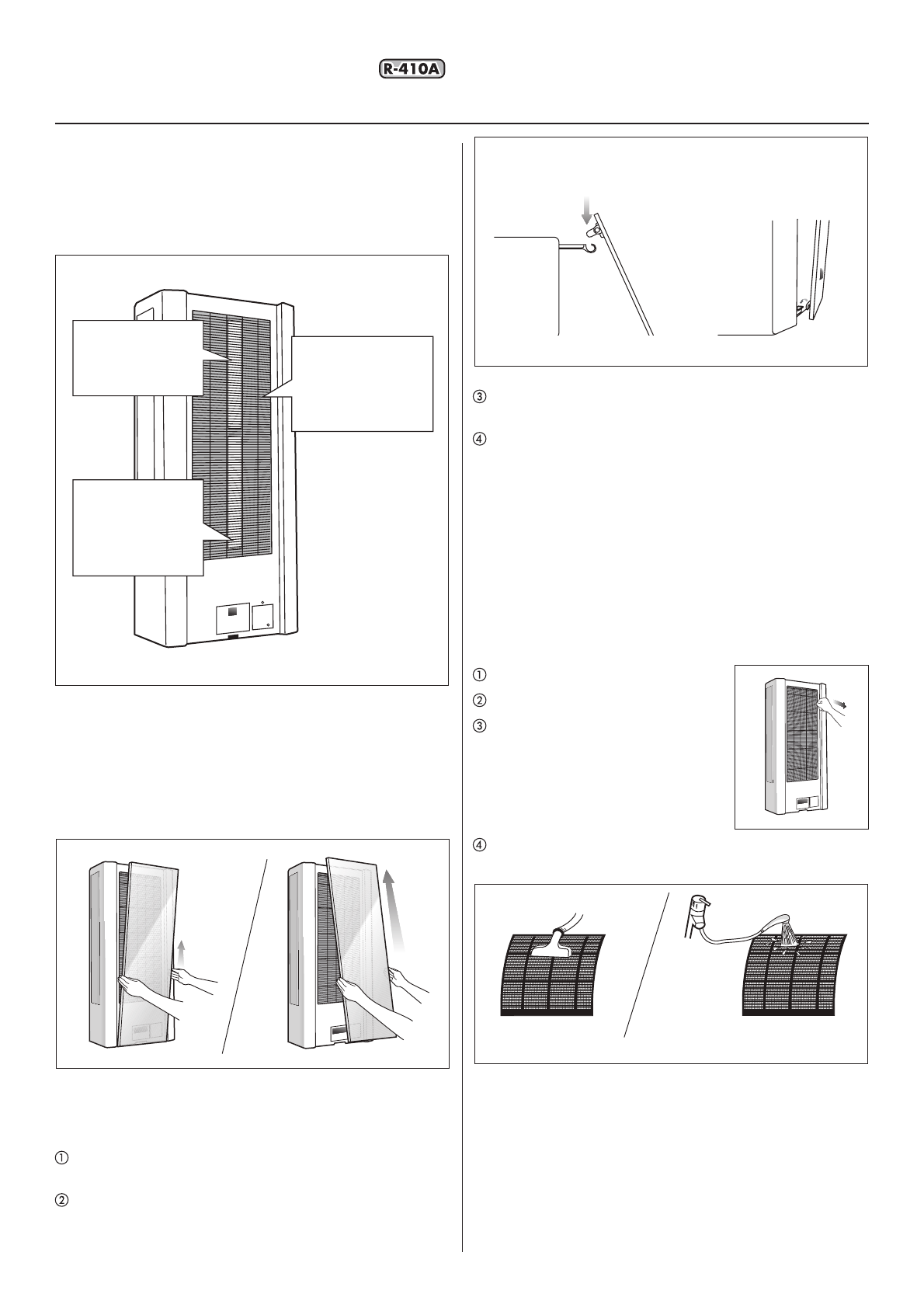 R-410A

③

④

①

②

③

④

①

②