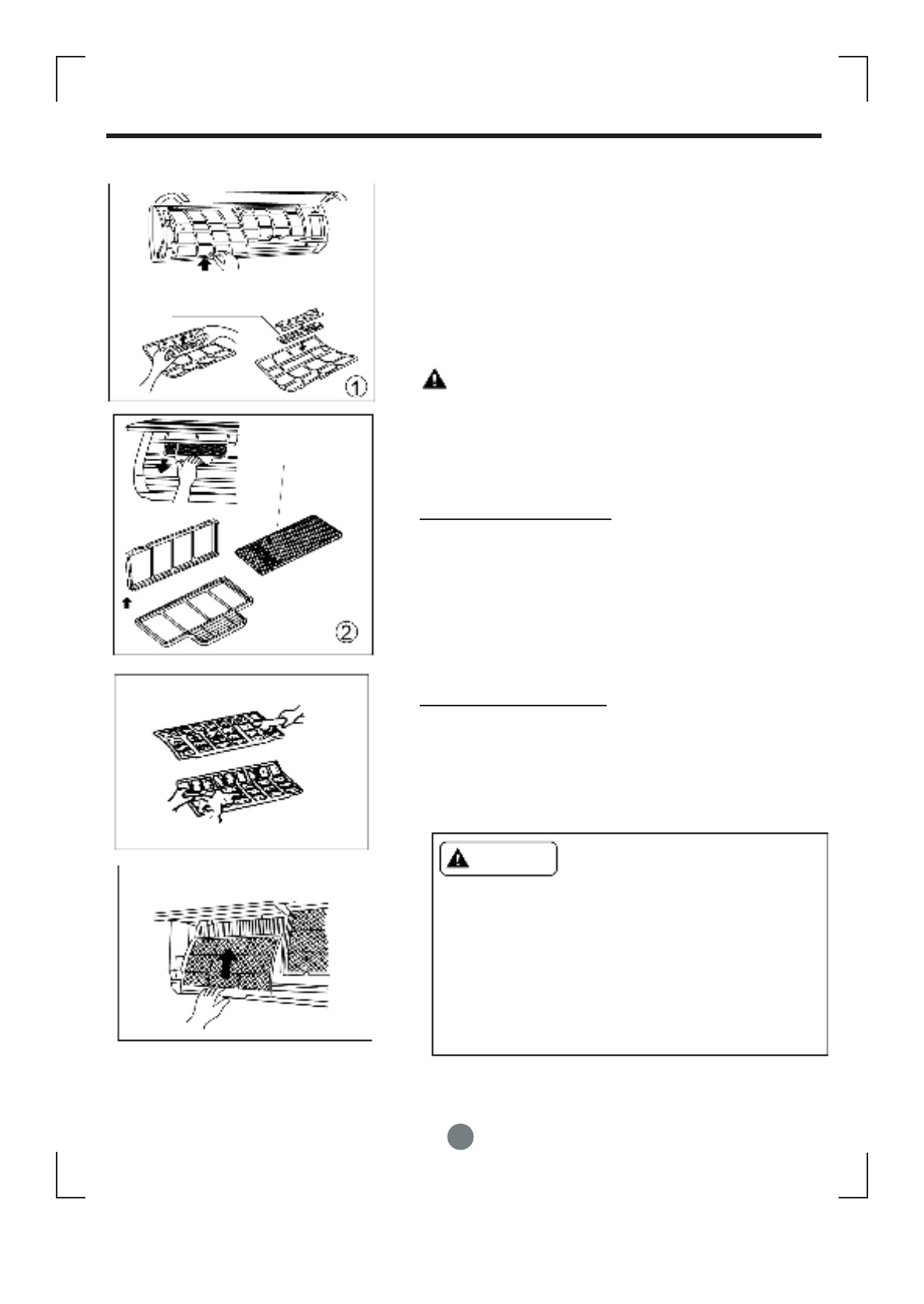 ①

②