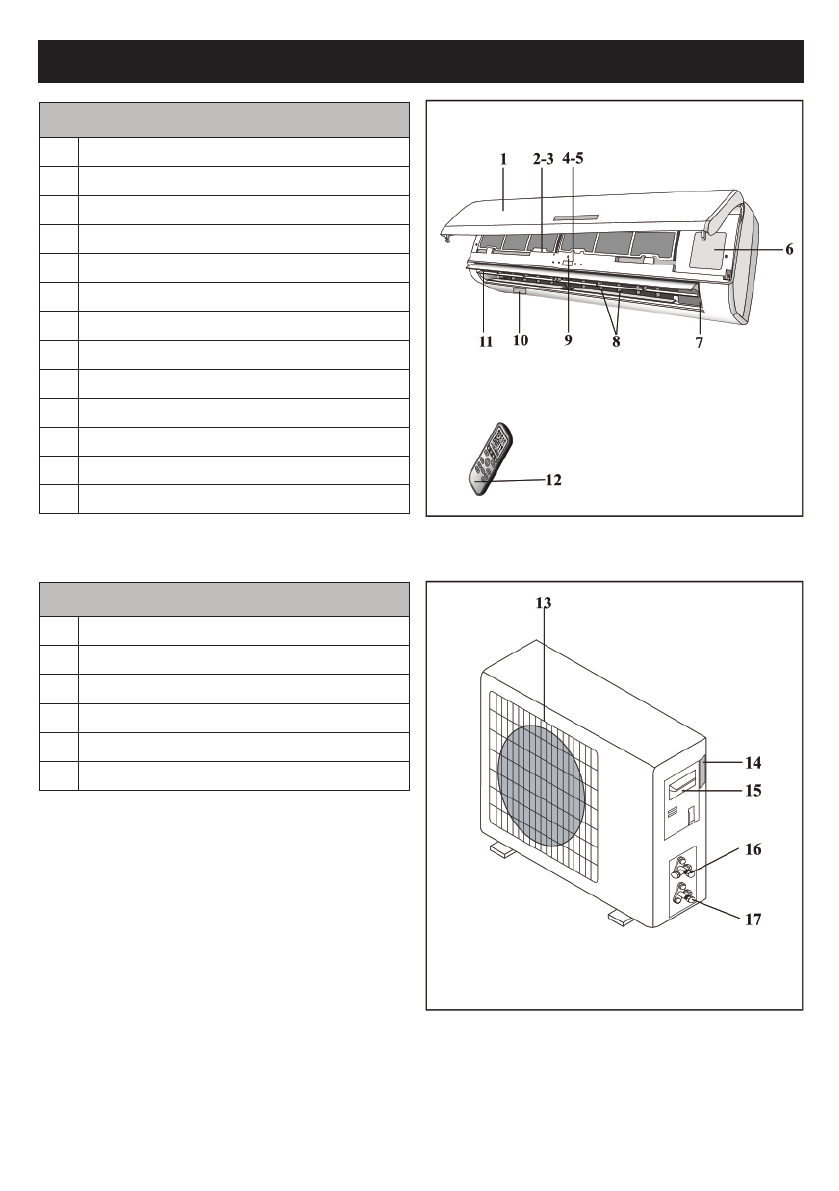 1
2-3
4-5
6
11
10
9
8
7
12

13
14
15
16
17