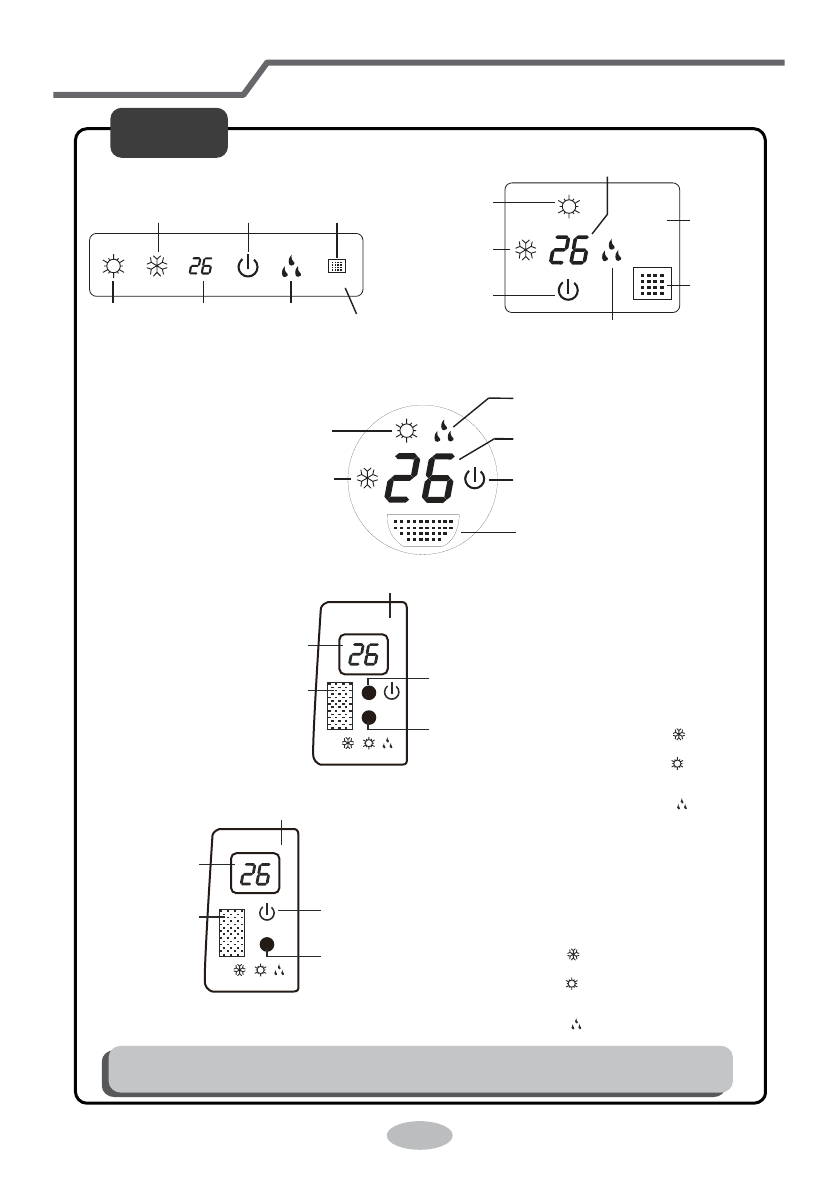 26

26

26

26

26