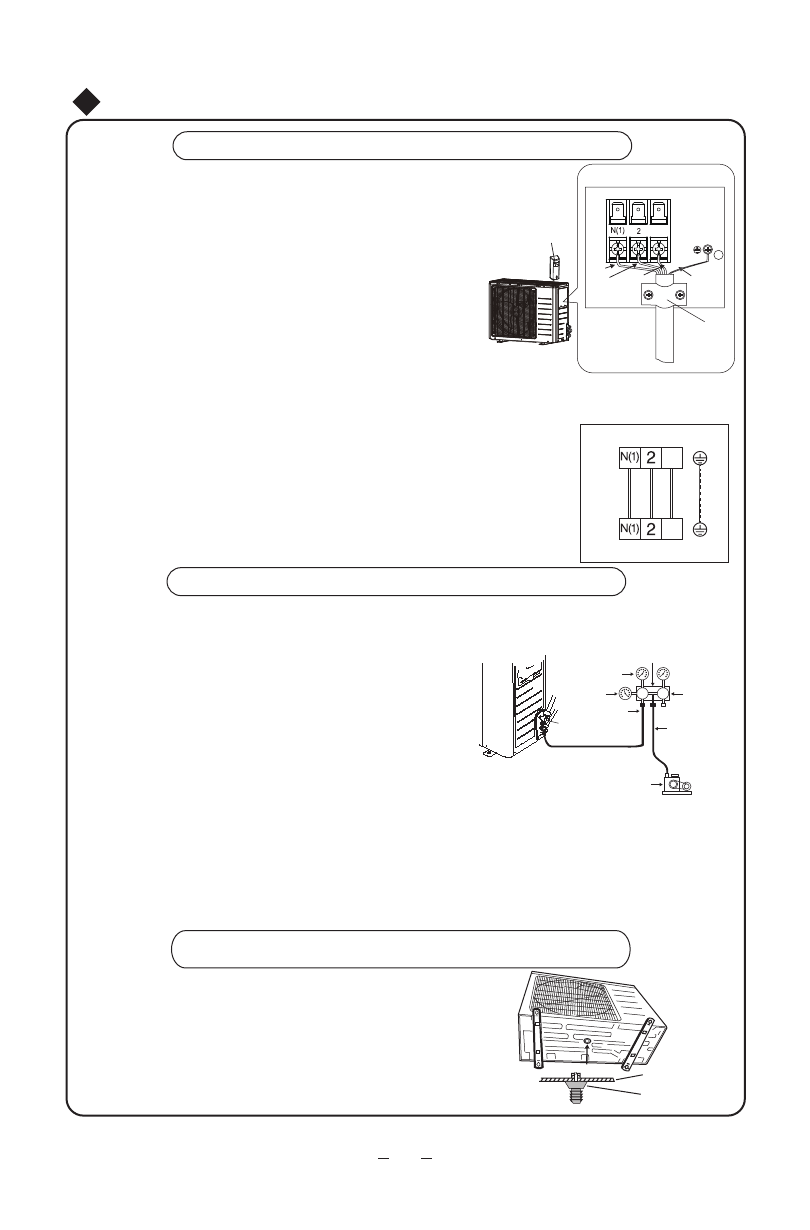 N(1)
2

N(1) 2

N(1) 2