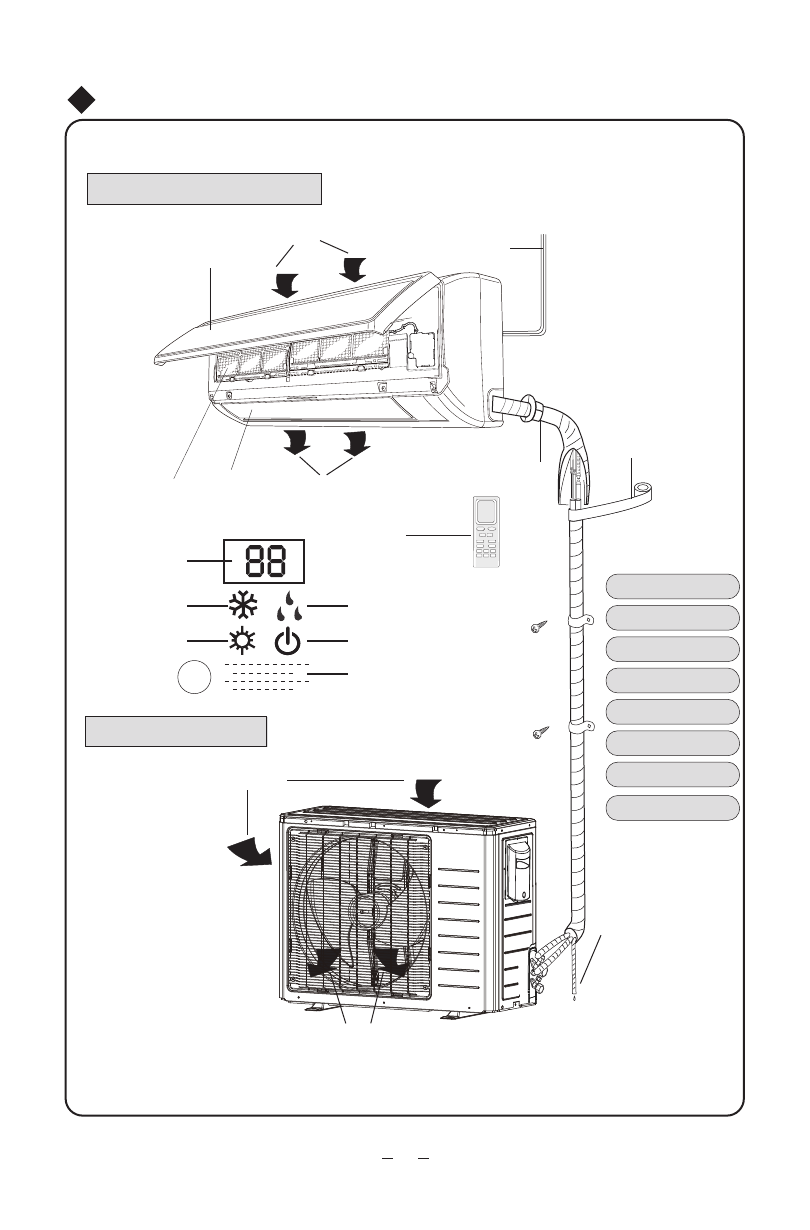 88