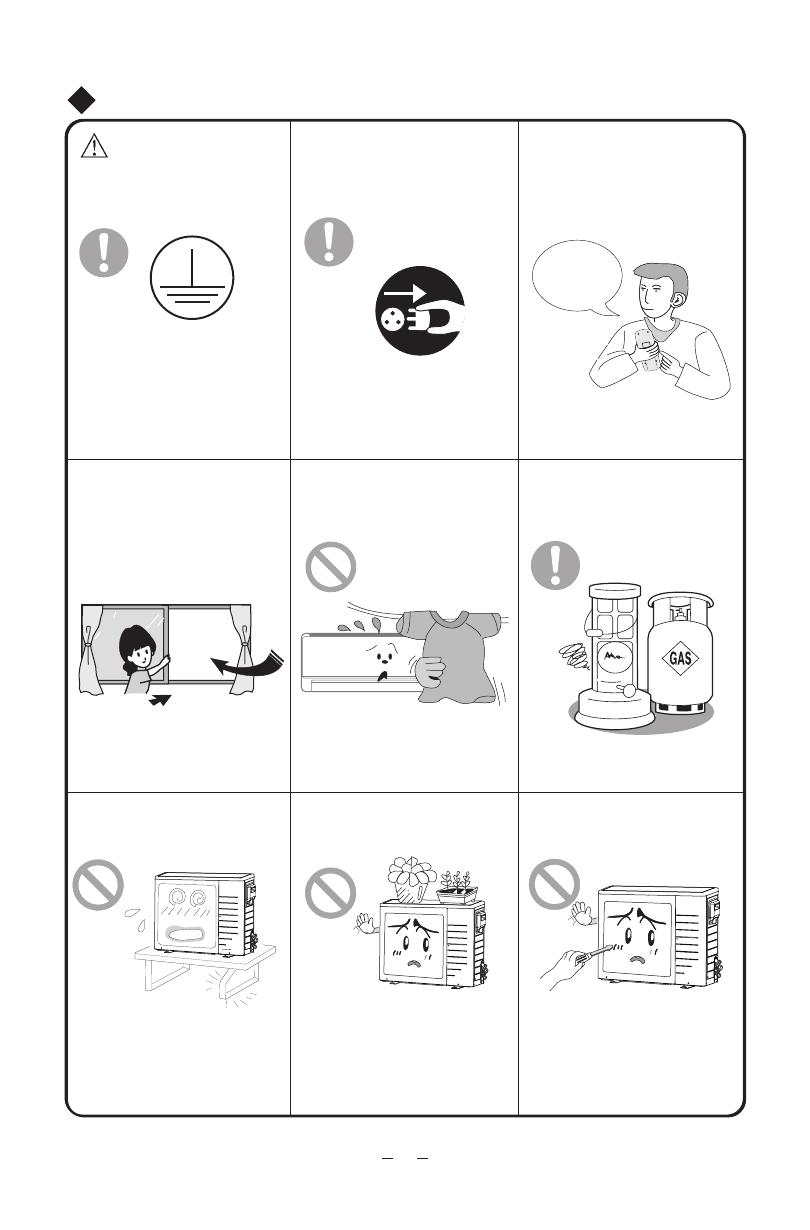 GAS