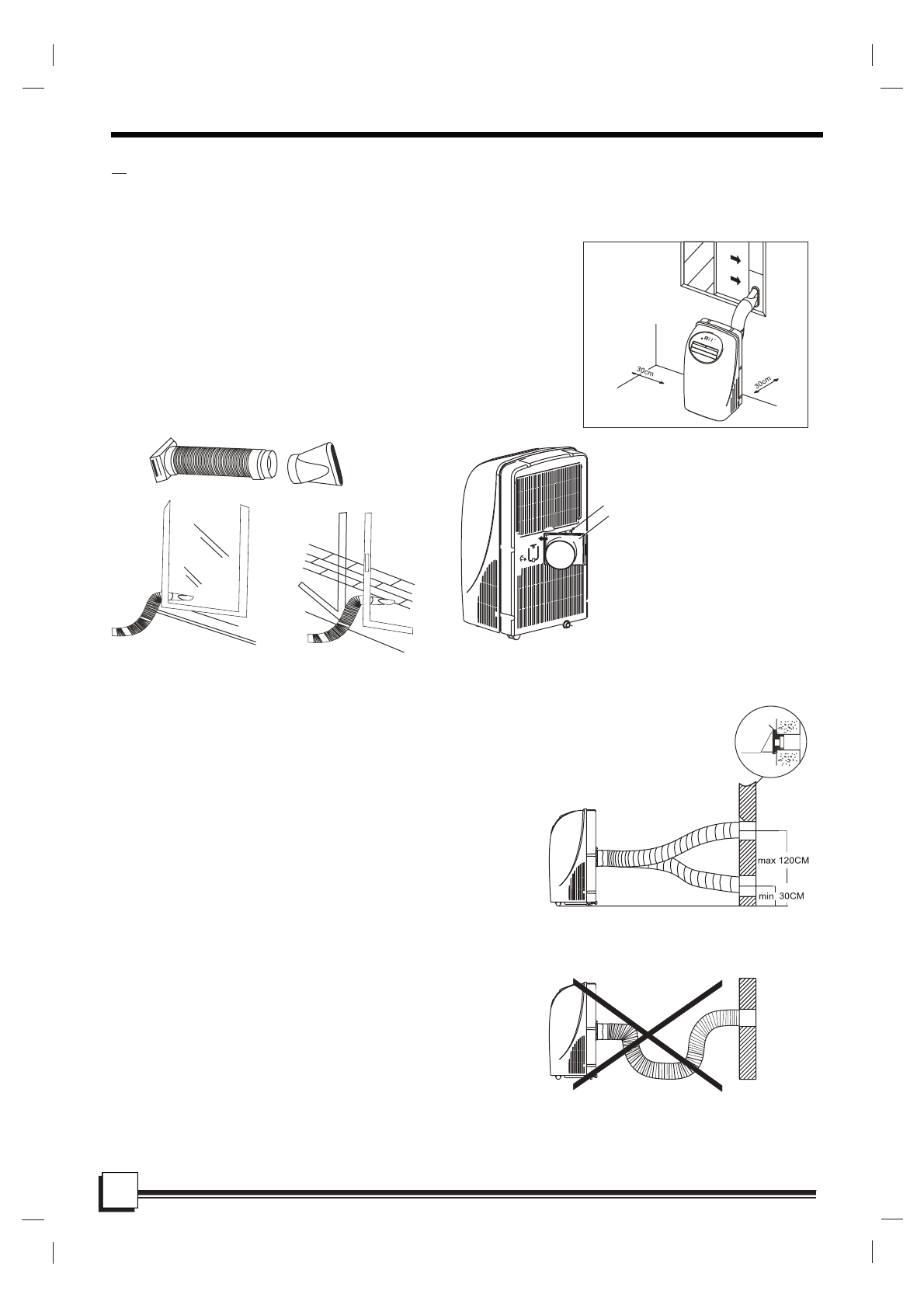 30cm

30cm

max 120CM

min 30CM