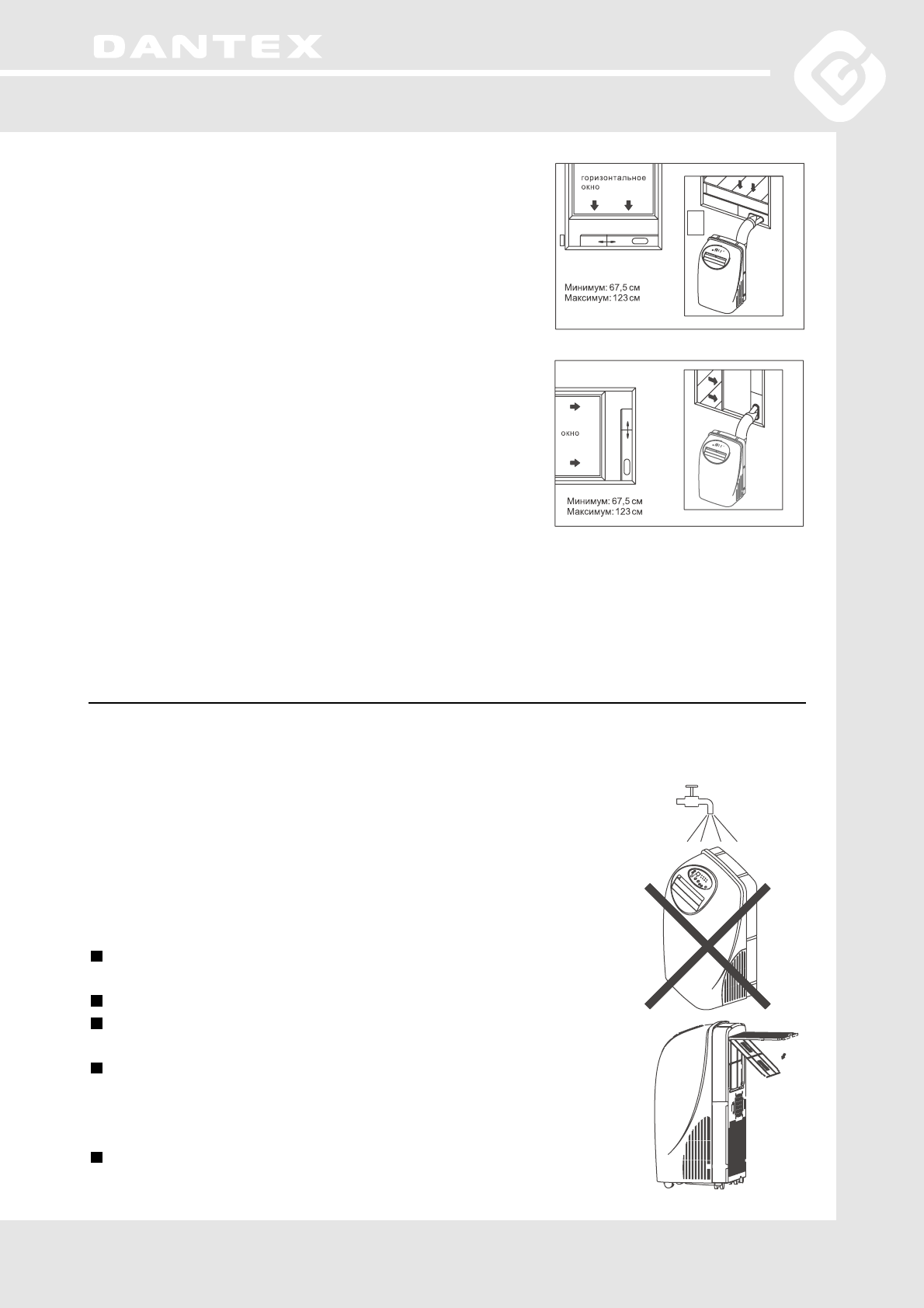 DANTEX

горизонтальное окно

Минимум: 67,5 см
Максимум: 123 см

окно

Минимум: 67,5 см
Максимум: 123 см