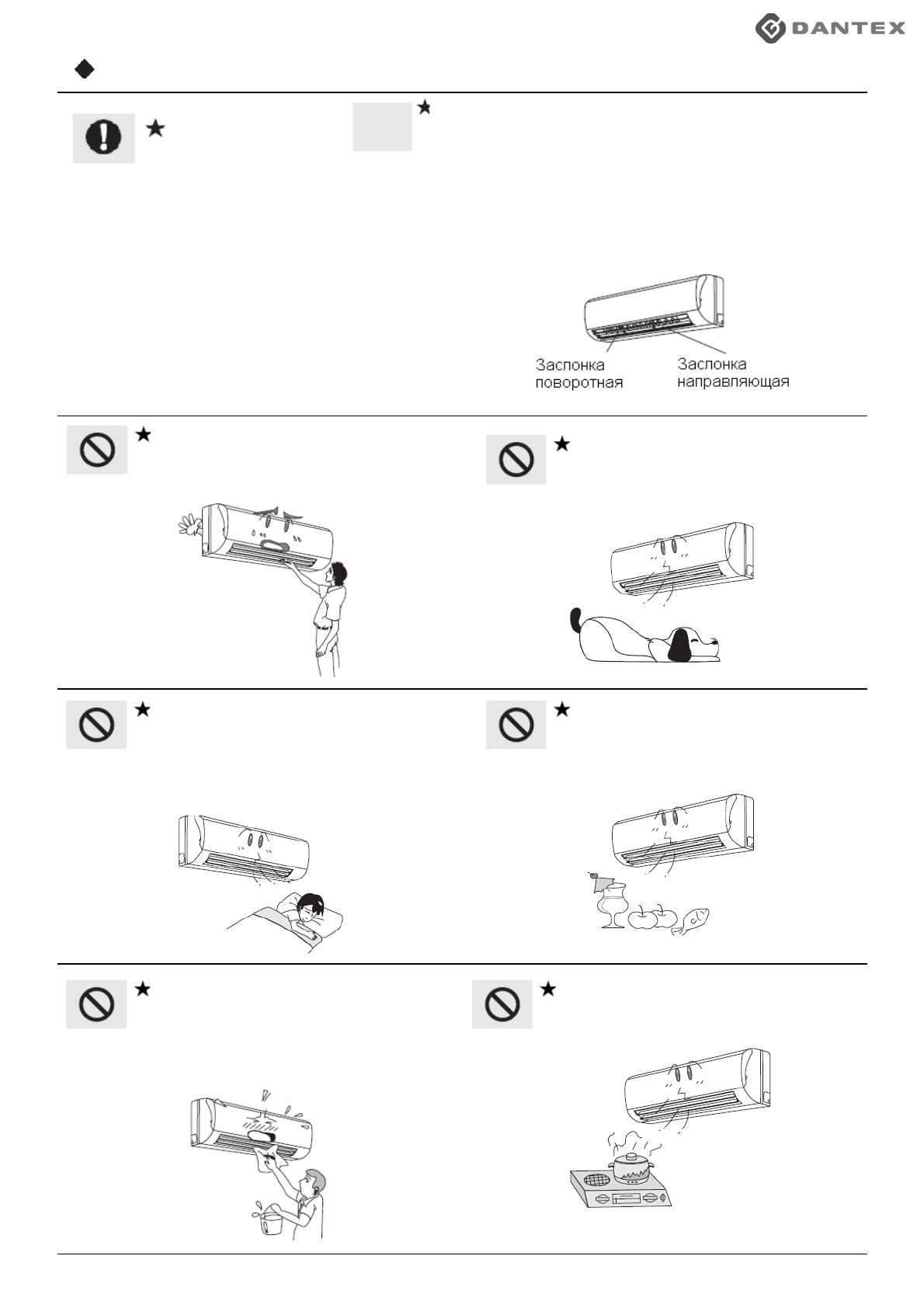 DANTEX

Заслонка поворотная

Заслонка направляющая