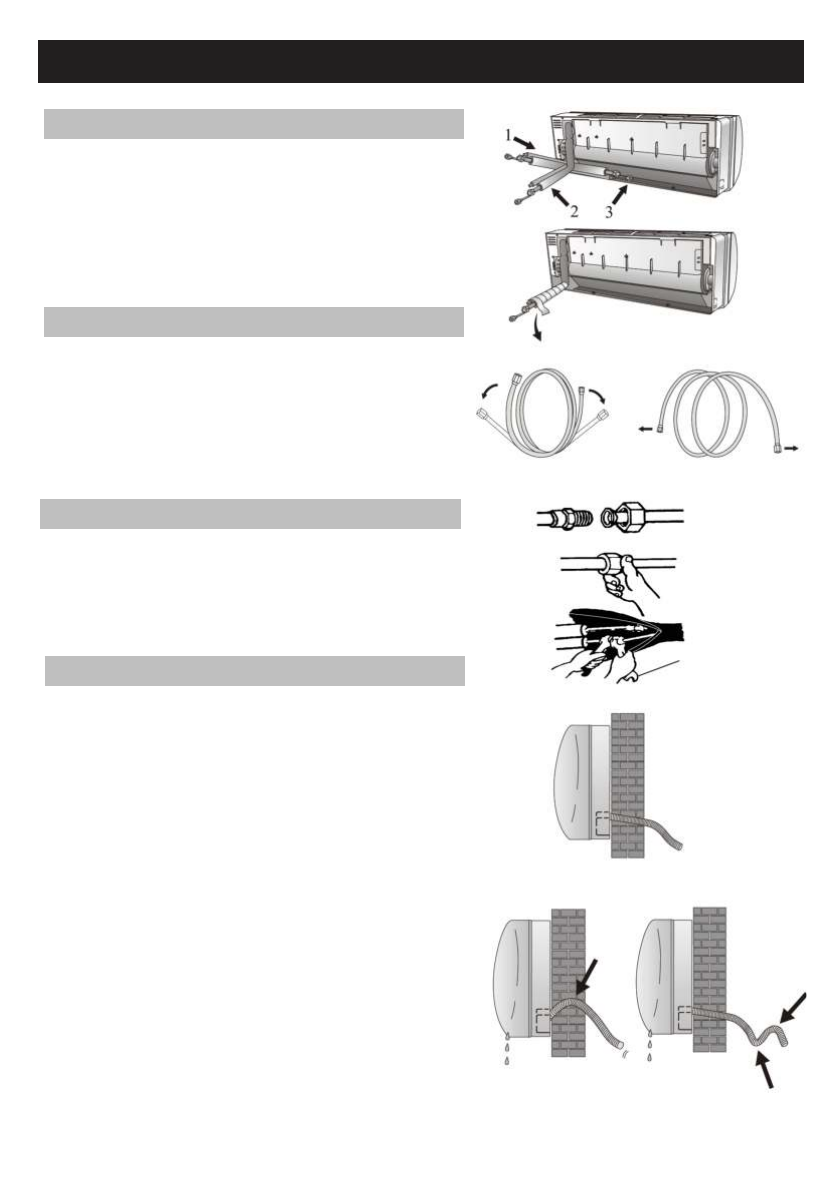 1
2
3