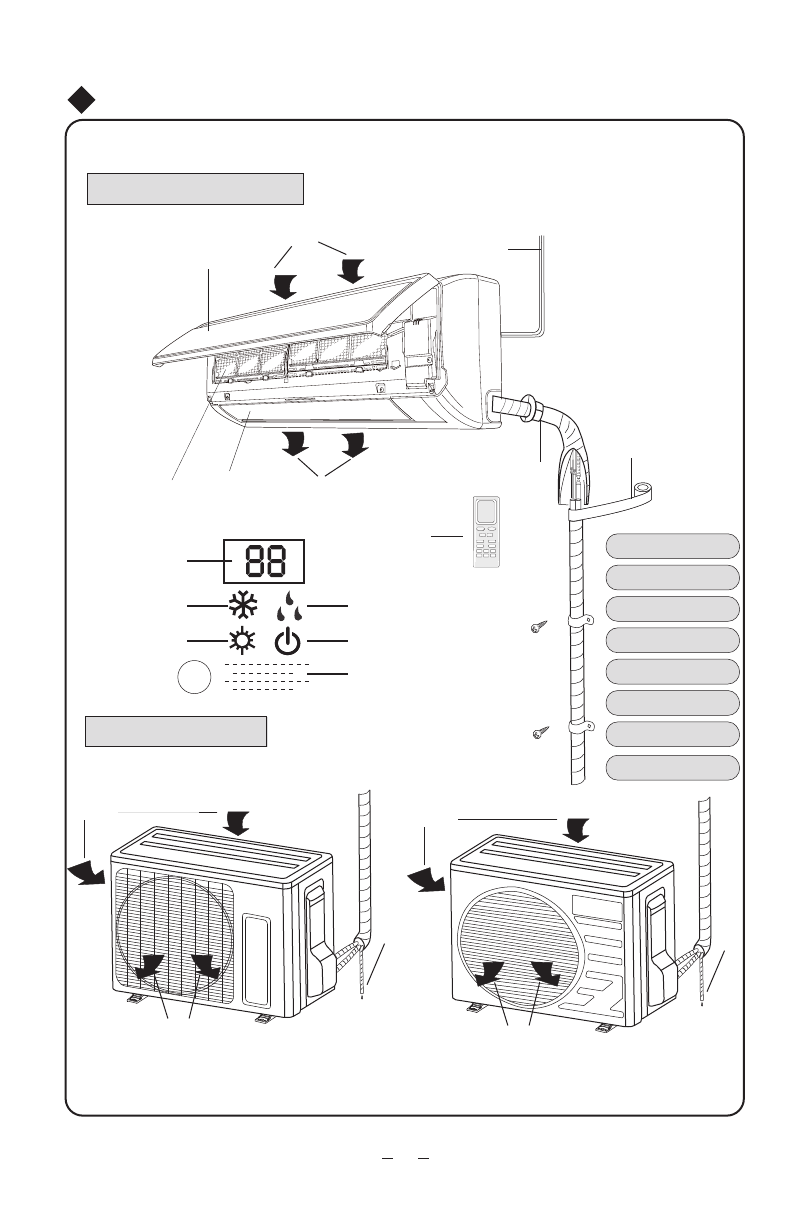 88