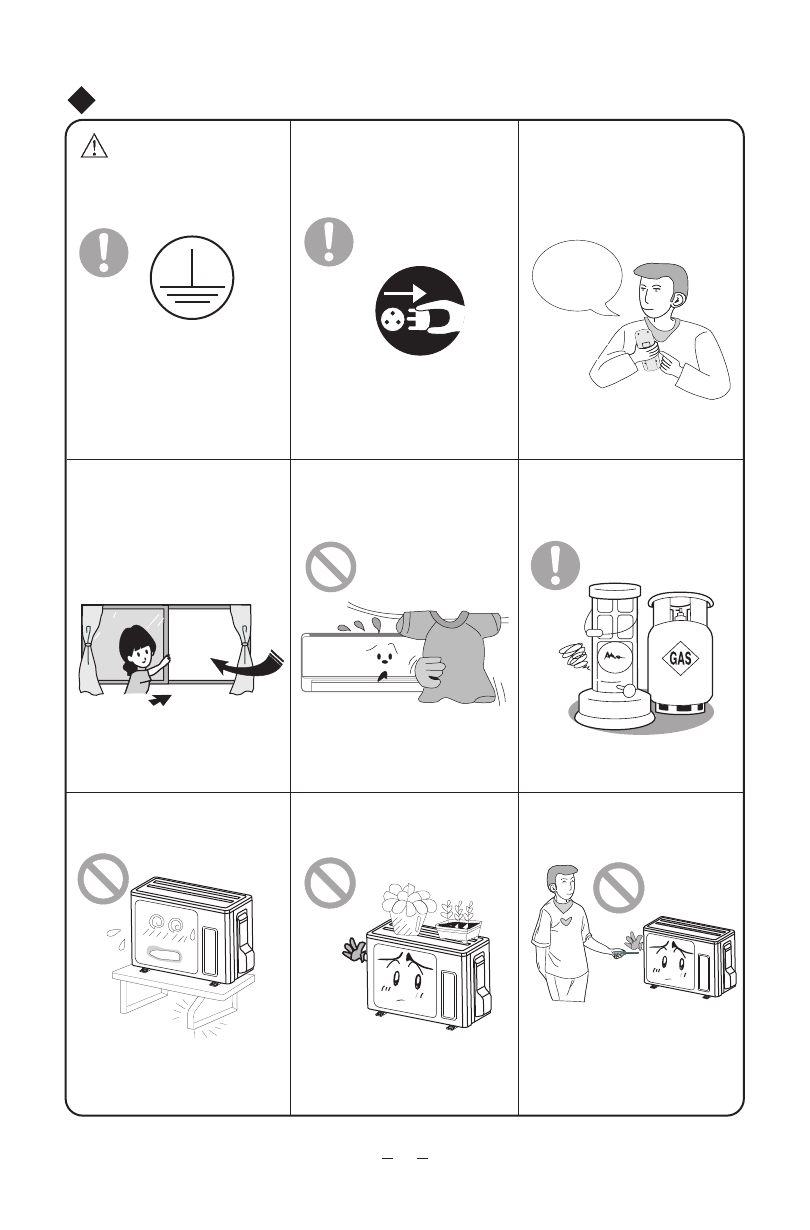 GAS