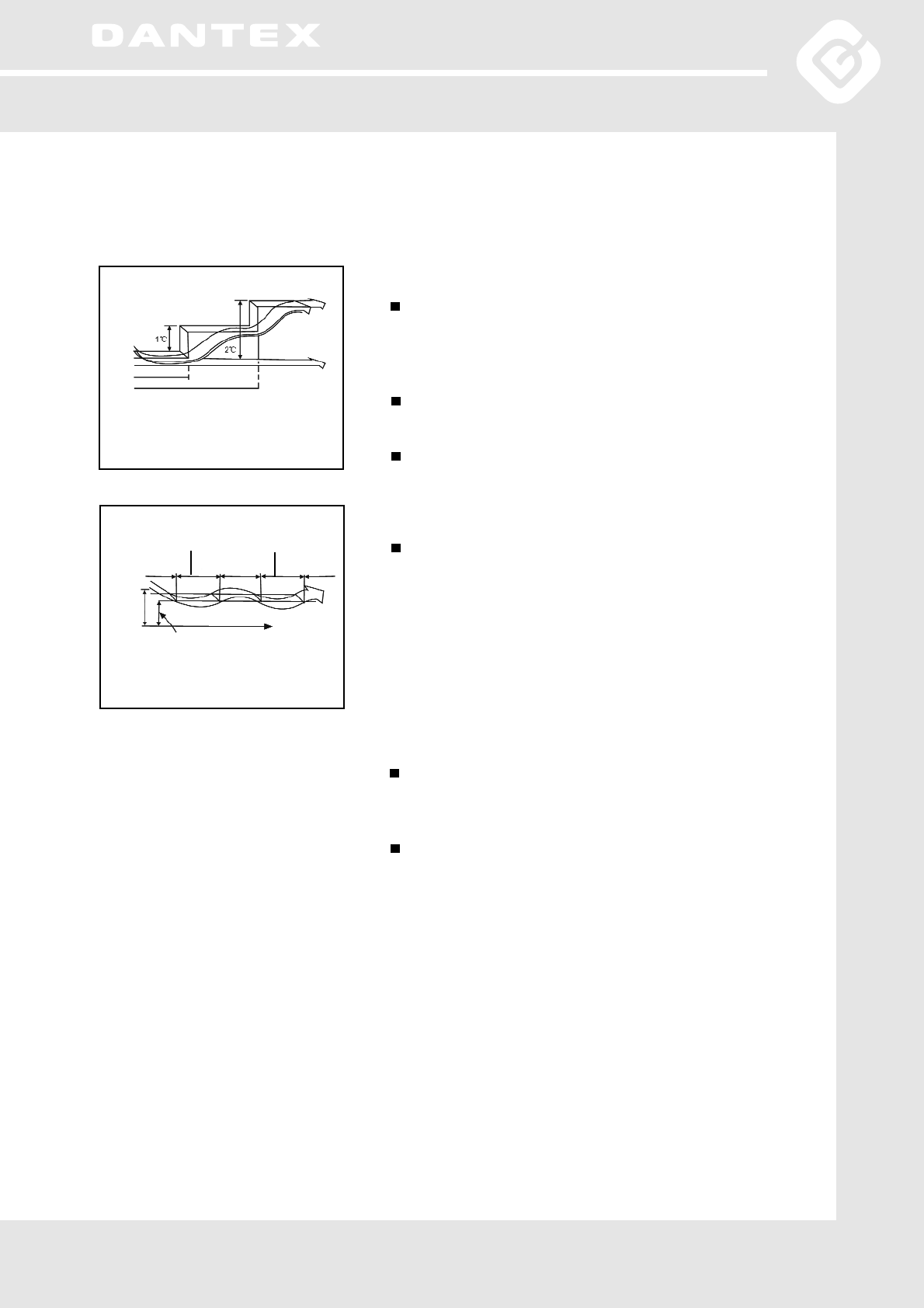 DANTEX

1℃

2℃