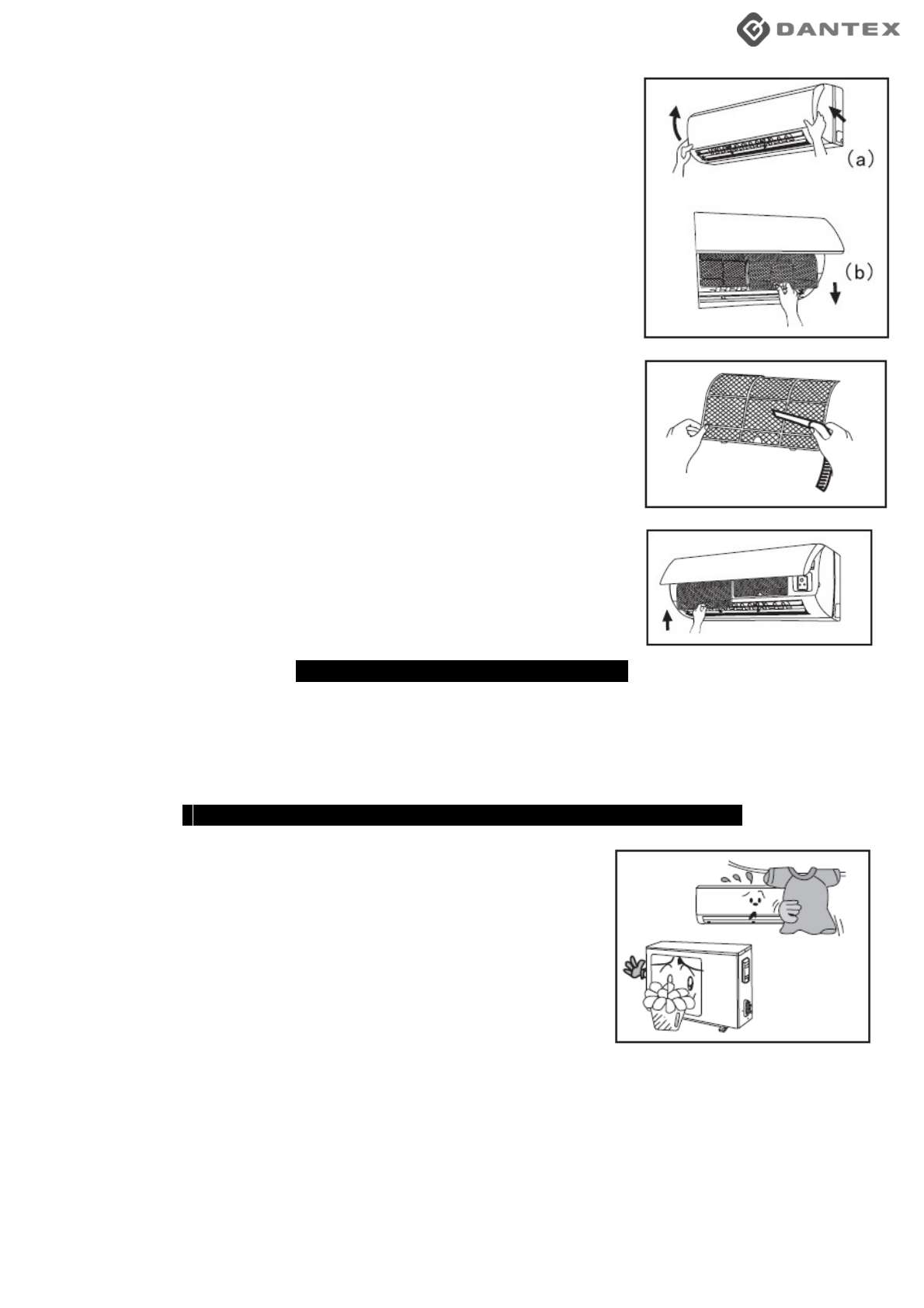 DANTEX

(a)

(b)