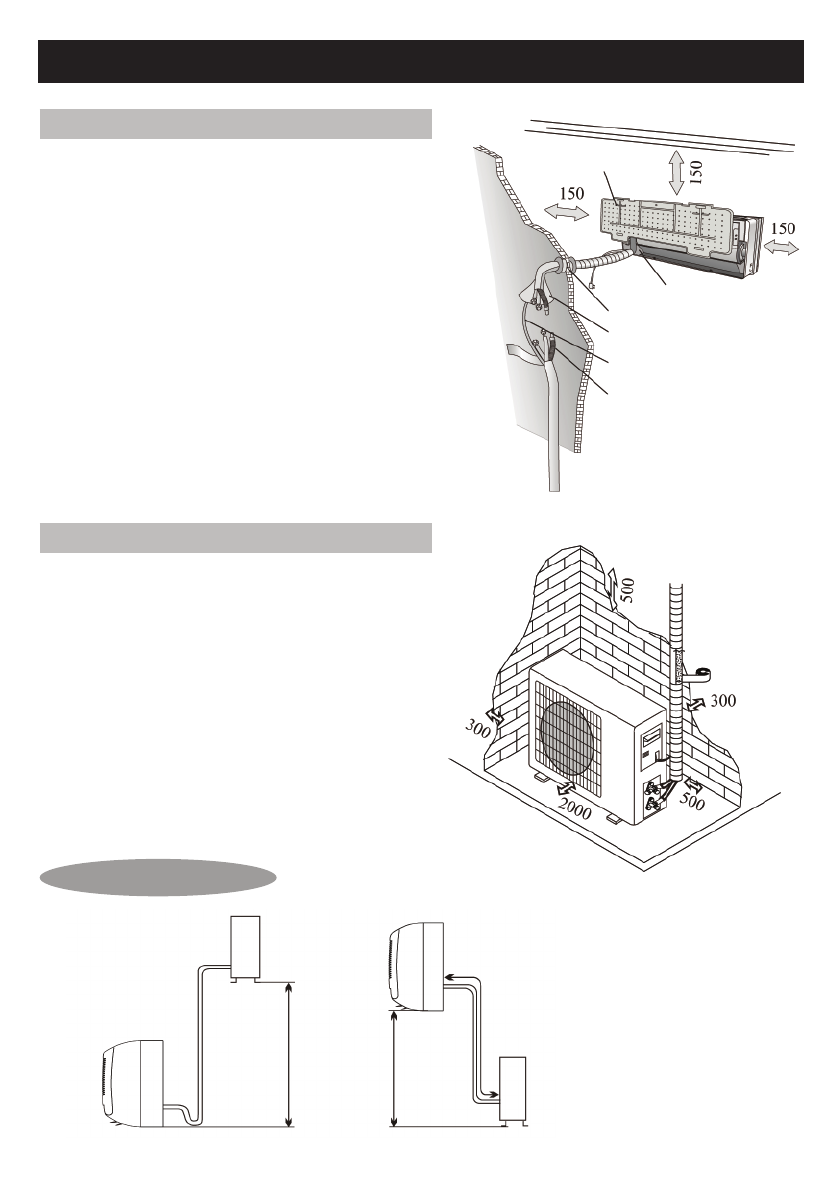 150

150

150

500

300

300

2000

500