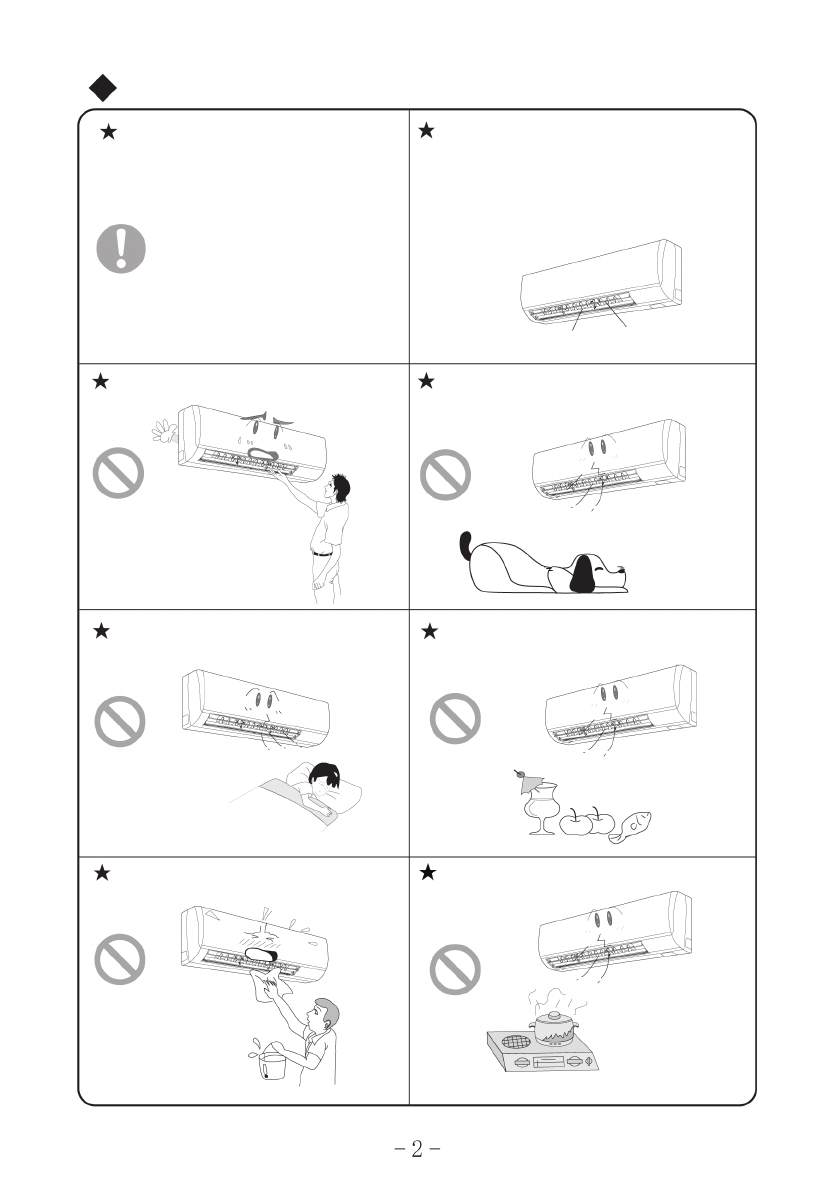 ◆

★

★

★

★

★

★

★

★

- 2 -