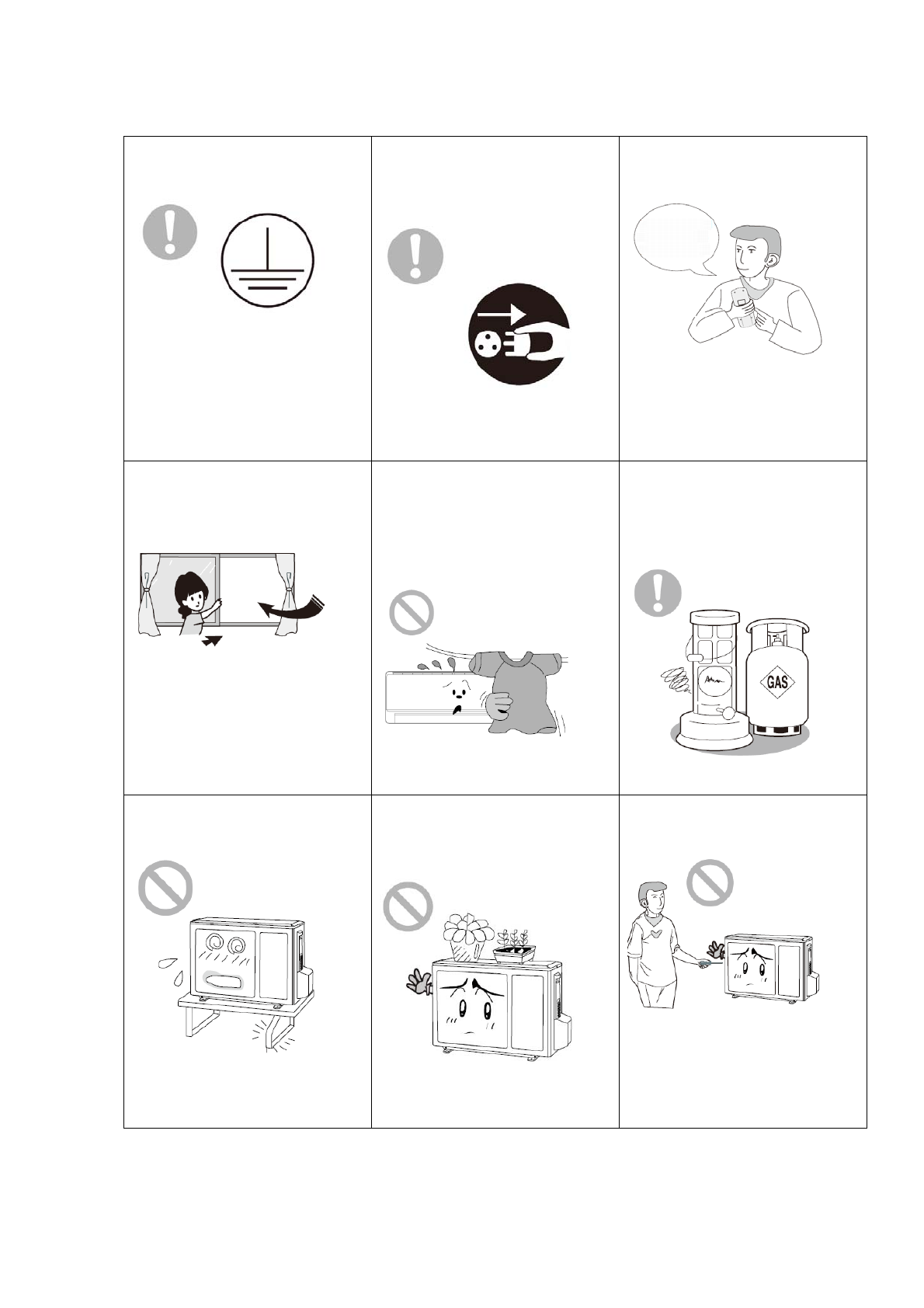 GAS