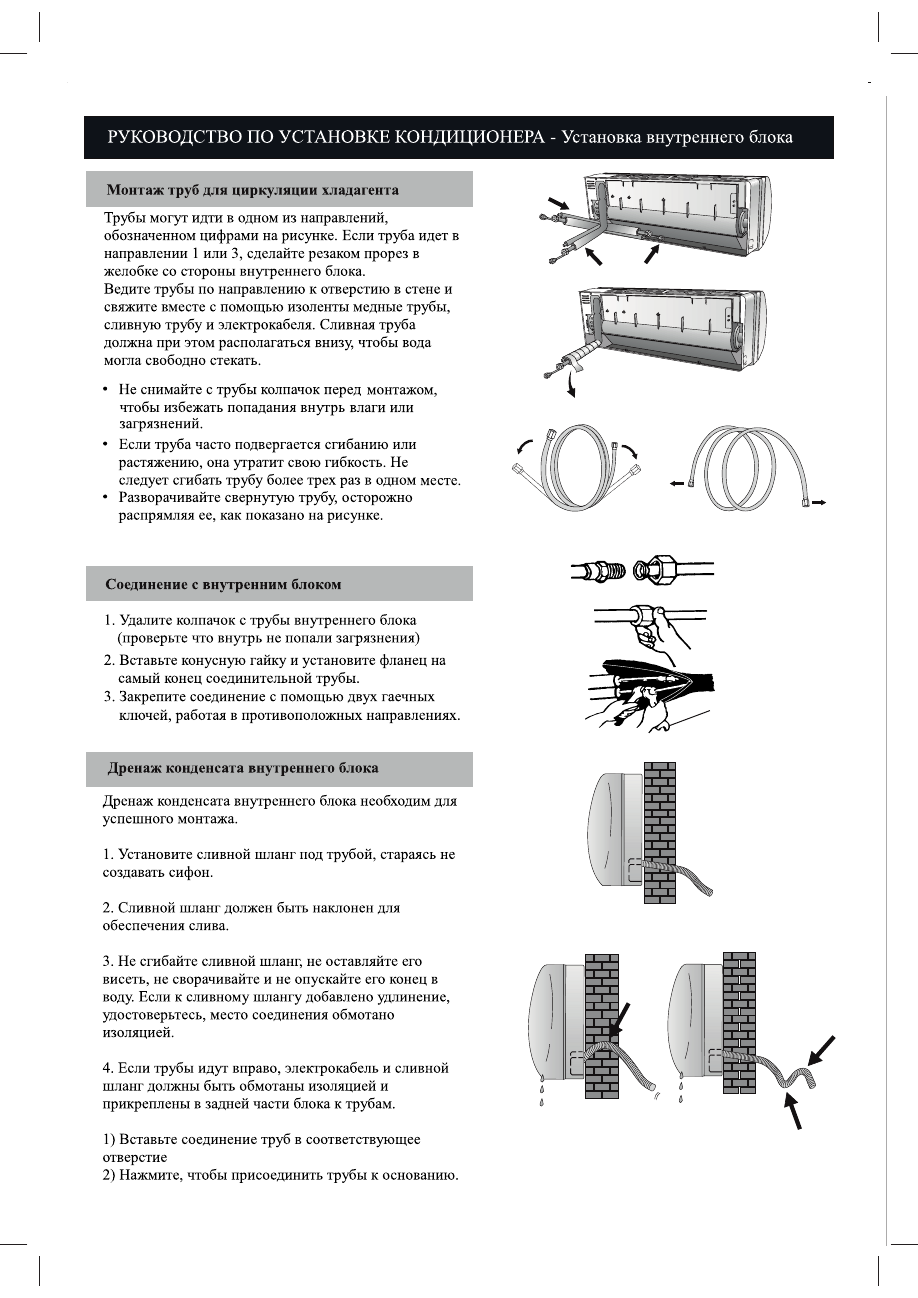 РУКОВОДСТВО ПО УСТАНОВКЕ КОНДИЦИОНЕРА - Установка внутреннего блока

Монтаж труб для циркуляции хладагента

Трубы могут идти в одном из направлений, обозначенном цифрами на рисунке. Если труба идет в направлении 1 или 3, сделайте резаком прорез в желобке со стороны внутреннего блока.
Ведите трубы по направлению к отверстию в стене и свяжите вместе с помощью изоленты медные трубы, сливную трубу и электрокабеля. Сливная труба должна при этом располагаться внизу, чтобы вода могла свободно стекать.

• Не снимайте с трубы колпачок перед монтажом, чтобы избежать попадания внутрь влаги или загрязнений.
• Если труба часто подвергается сгибанию или растяжению, она утратит свою гибкость. Не следует сгибать трубу более трех раз в одном месте.
• Разворачивайте свернутую трубу, осторожно распрямляя ее, как показано на рисунке.

Соединение с внутренним блоком

1. Удалите колпачок с трубы внутреннего блока (проверьте что внутрь не попали загрязнения)
2. Вставьте конусную гайку и установите фланец на самый конец соединительной трубы.
3. Закрепите соединение с помощью двух гаечных ключей, работая в противоположных направлениях.

Дренаж конденсата внутреннего блока

Дренаж конденсата внутреннего блока необходим для успешного монтажа.

1. Установите сливной шланг под трубой, стараясь не создавать сифон.

2. Сливной шланг должен быть наклонен для обеспечения слива.

3. Не сгибайте сливной шланг, не оставляйте его висеть, не сворачивайте и не опускайте его конец в воду. Если к сливному шлангу добавлено удлинение, удостоверьтесь, место соединения обмотано изоляцией.

4. Если трубы идут вправо, электрокабель и сливной шланг должны быть обмотаны изоляцией и прикреплены в задней части блока к трубам.

1) Вставьте соединение труб в соответствующее отверстие
2) Нажмите, чтобы присоединить трубы к основанию.