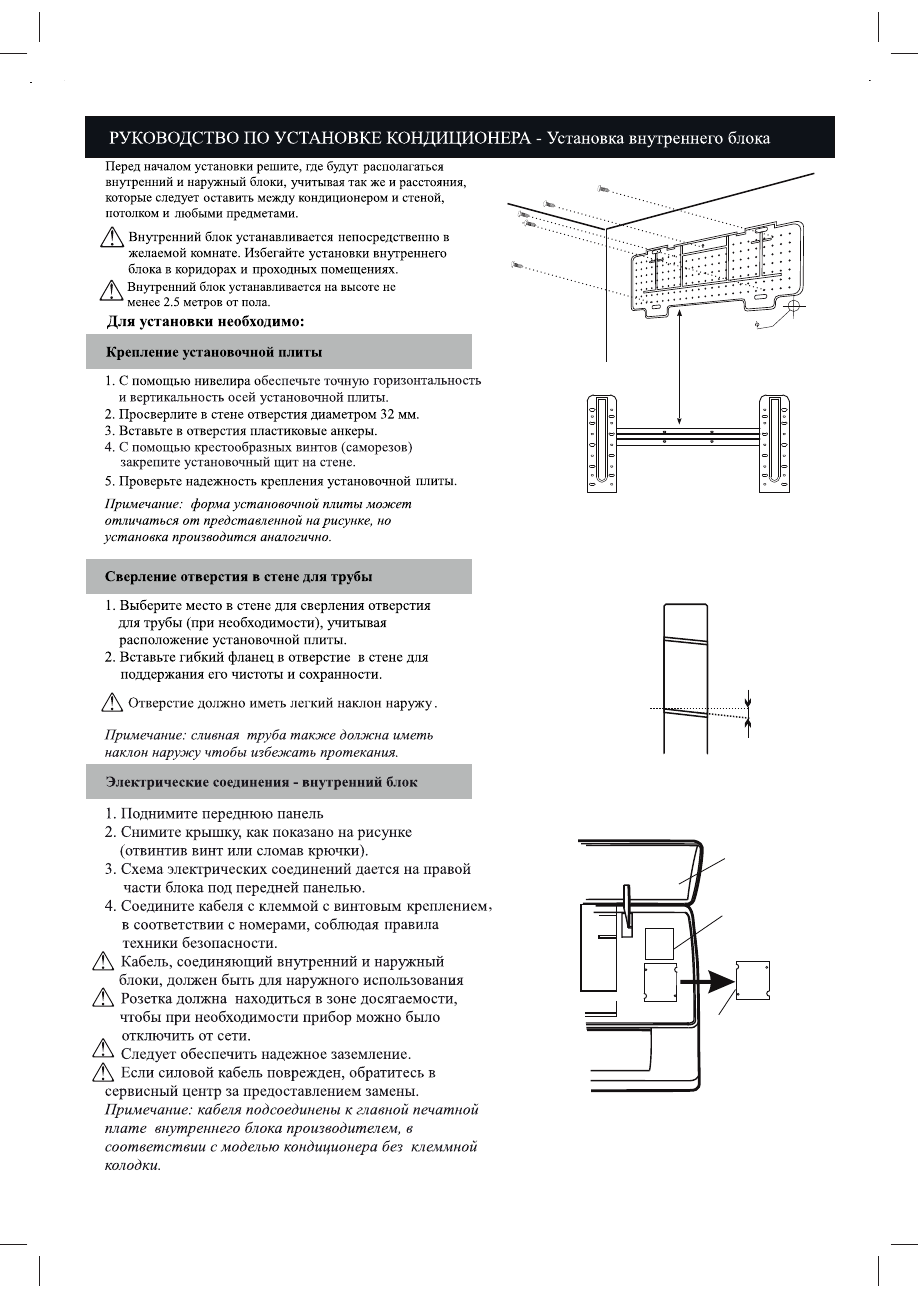 РУКОВОДСТВО ПО УСТАНОВКЕ КОНДИЦИОНЕРА - Установка внутреннего блока

Перед началом установки решите, где будут располагаться внутренний и наружный блоки, учитывая так же и расстояния, которые следует оставить между кондиционером и стеной, потолком и любыми предметами.

Внутренний блок устанавливается непосредственно в желаемой комнате. Избегайте установки внутреннего блока в коридорах и проходных помещениях.

Внутренний блок устанавливается на высоте не менее 2.5 метров от пола.

Для установки необходимо:

Крепление установочной плиты

1. С помощью нивелира обеспечьте точную горизонтальность и вертикальность осей установочной плиты.
2. Просверлите в стене отверстия диаметром 32 мм.
3. Вставьте в отверстия пластиковые анкеры.
4. С помощью крестообразных винтов (саморезов) закрепите установочный щит на стене.
5. Проверьте надежность крепления установочной плиты.

Примечание: форма установочной плиты может отличаться от представленной на рисунке, но установка производится аналогично.

Сверление отверстия в стене для трубы

1. Выберите место в стене для сверления отверстия для трубы (при необходимости), учитывая расположение установочной плиты.
2. Вставьте гибкий фланец в отверстие в стене для поддержания его чистоты и сохранности.

Отверстие должно иметь легкий наклон наружу.

Примечание: сливная труба также должна иметь наклон наружу чтобы избежать протекания.

Электрические соединения - внутренний блок

1. Поднимите переднюю панель
2. Снимите крышку, как показано на рисунке (отвинтив винт или сломав крючки).
3. Схема электрических соединений дается на правой части блока под передней панелью.
4. Соедините кабеля с клеммой с винтовым креплением, в соответствии с номерами, соблюдая правила техники безопасности.

Кабель, соединяющий внутренний и наружный блоки, должен быть для наружного использования

Розетка должна находиться в зоне досягаемости, чтобы при необходимости прибор можно было отключить от сети.

Следует обеспечить надежное заземление.

Если силовой кабель поврежден, обратитесь в сервисный центр за предоставлением замены.

Примечание: кабеля подсоединены к главной печатной плате внутреннего блока производителем, в соответствии с моделью кондиционера без клеммной колодки.