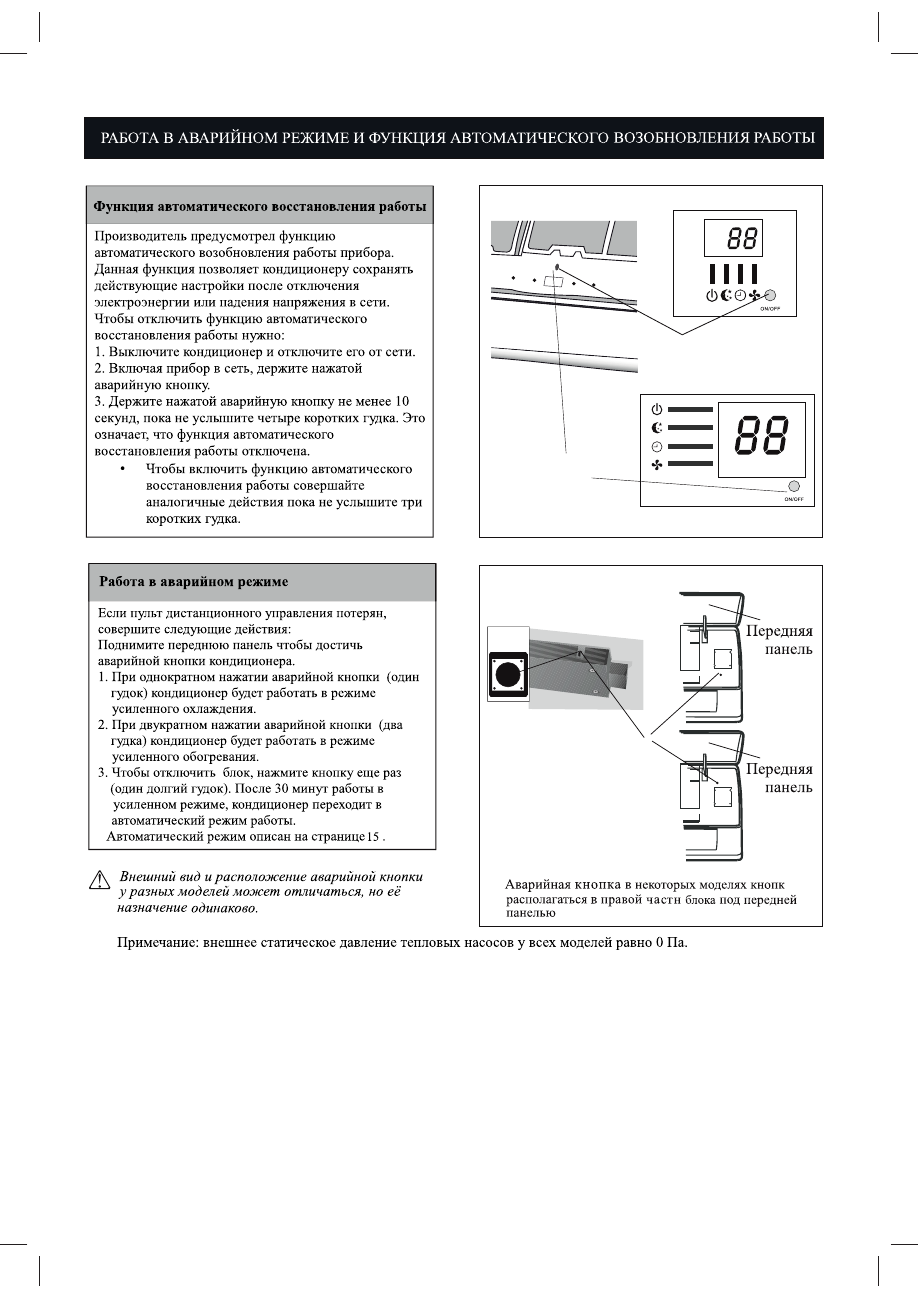 РАБОТА В АВАРИЙНОМ РЕЖИМЕ И ФУНКЦИЯ АВТОМАТИЧЕСКОГО ВОЗОБНОВЛЕНИЯ РАБОТЫ

Функция автоматического восстановления работы

Производитель предусмотрел функцию автоматического возобновления работы прибора. Данная функция позволяет кондиционеру сохранять действующие настройки после отключения электроэнергии или падения напряжения в сети. Чтобы отключить функцию автоматического восстановления работы нужно:
1. Выключите кондиционер и отключите его от сети.
2. Включая прибор в сеть, держите нажатой аварийную кнопку.
3. Держите нажатой аварийную кнопку не менее 10 секунд, пока не услышите четыре коротких гудка. Это означает, что функция автоматического восстановления работы отключена.
• Чтобы включить функцию автоматического восстановления работы совершайте аналогичные действия пока не услышите три коротких гудка.

88
ON/OFF

88
ON/OFF

Работа в аварийном режиме

Если пульт дистанционного управления потерян, совершите следующие действия:
Поднимите переднюю панель чтобы достичь аварийной кнопки кондиционера.
1. При однократном нажатии аварийной кнопки (один гудок) кондиционер будет работать в режиме усиленного охлаждения.
2. При двукратном нажатии аварийной кнопки (два гудка) кондиционер будет работать в режиме усиленного обогревания.
3. Чтобы отключить блок, нажмите кнопку еще раз (один долгий гудок). После 30 минут работы в усиленном режиме, кондиционер переходит в автоматический режим работы.
Автоматический режим описан на странице 15 .

Внешний вид и расположение аварийной кнопки у разных моделей может отличаться, но её назначение одинаково.

Передняя панель

Передняя панель

Аварийная кнопка в некоторых моделях кнопк располагаться в правой частн блока под передней панелью

Примечание: внешнее статическое давление тепловых насосов у всех моделей равно 0 Па.