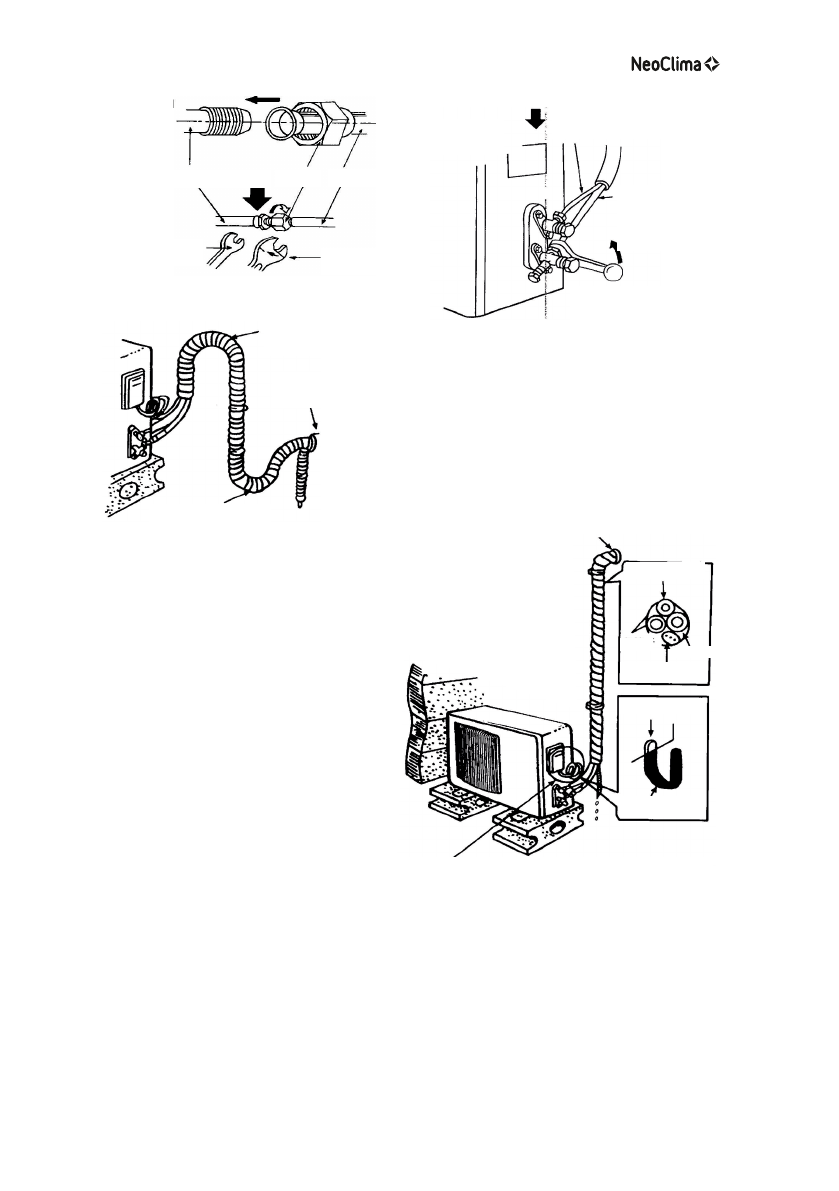 NeoClima