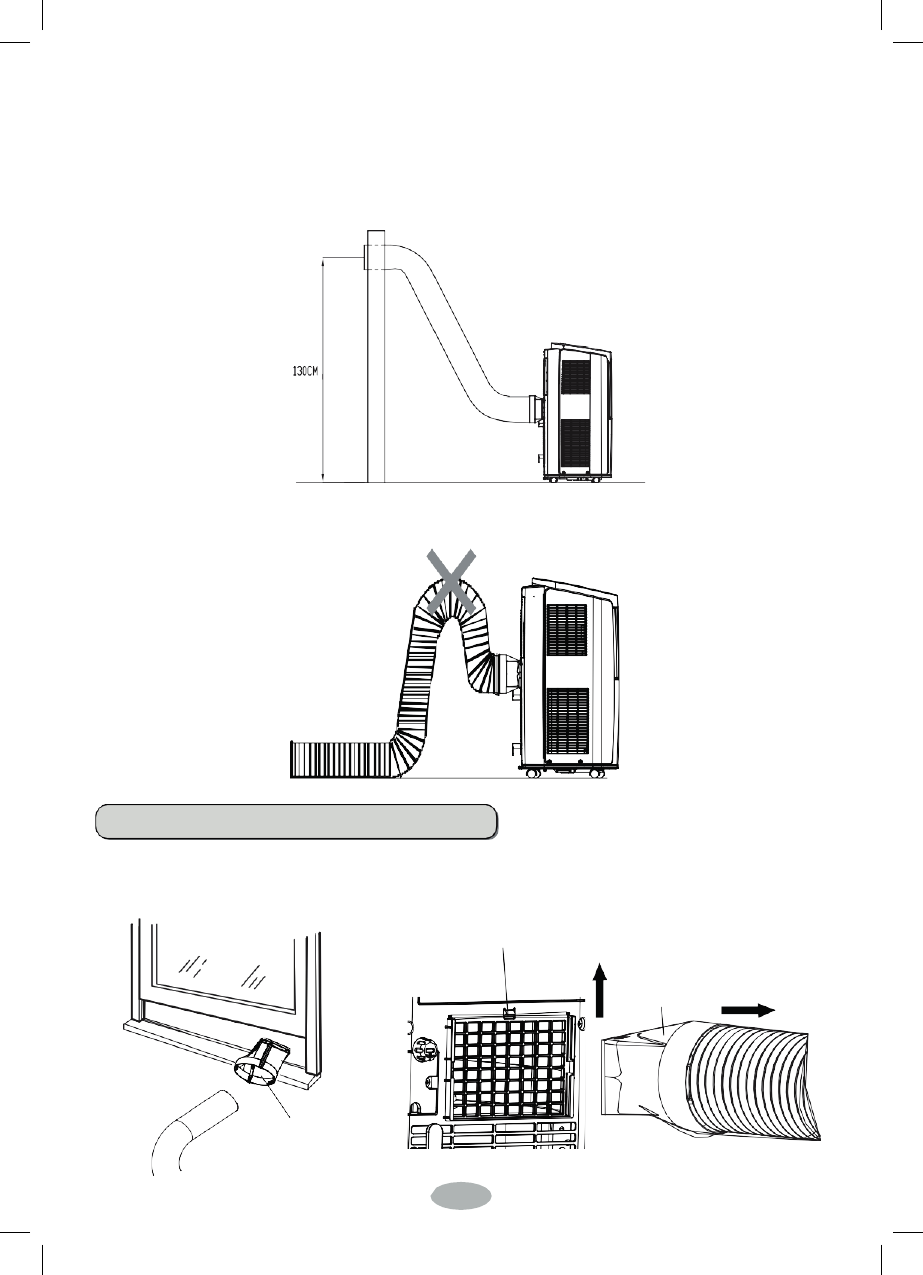 130CM