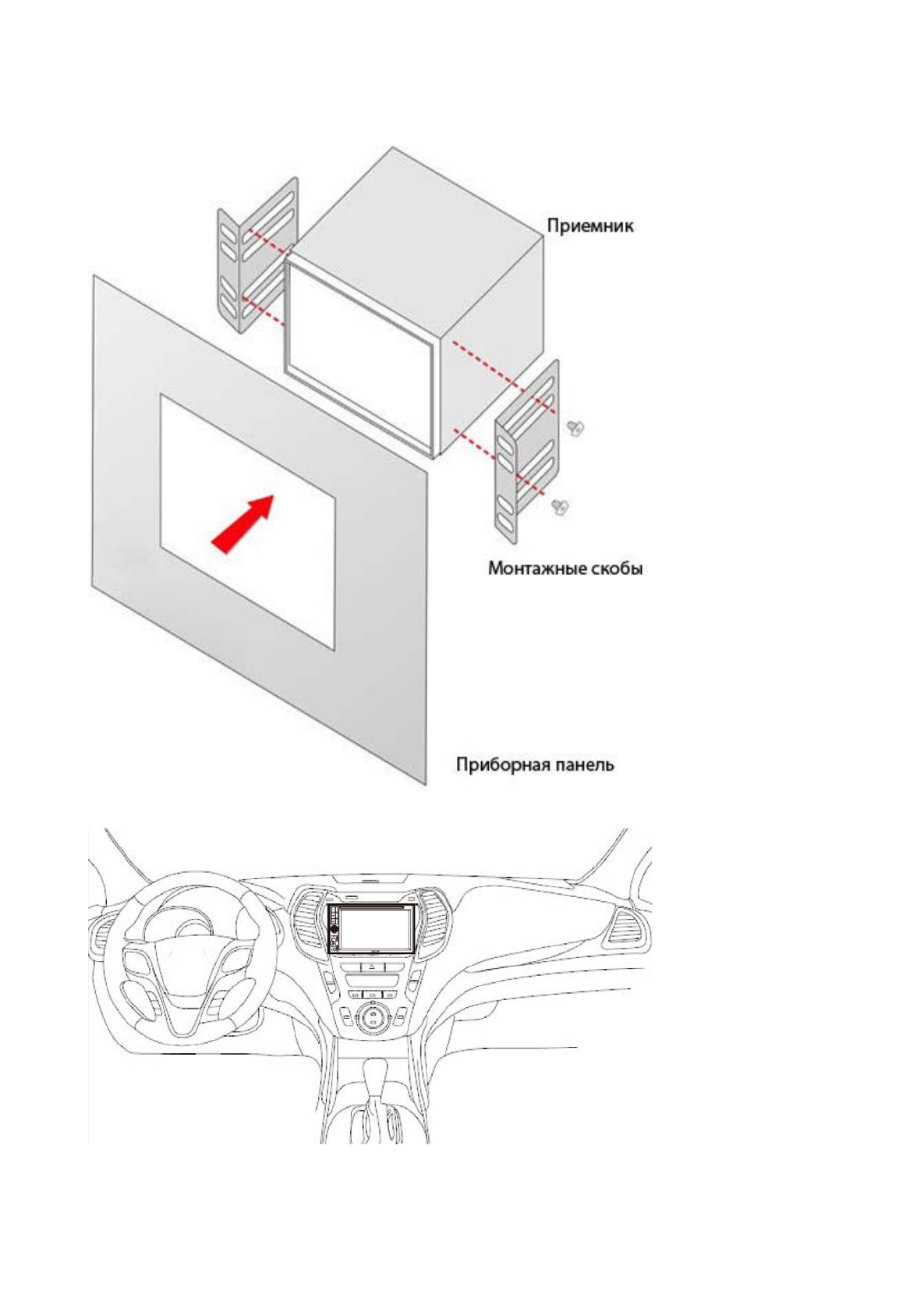 Приемник

Монтажные скобы

Приборная панель