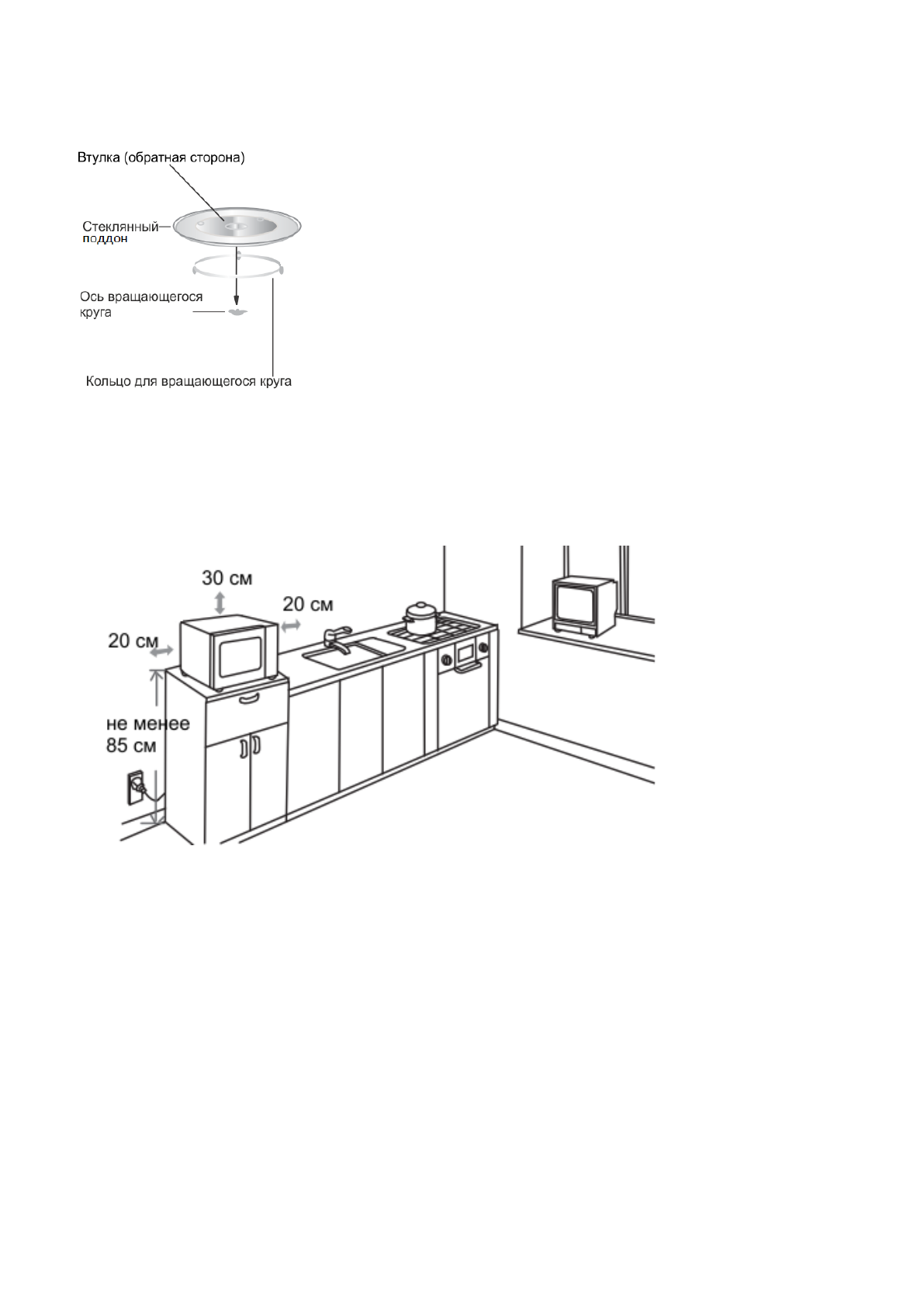 Втулка (обратная сторона)

Стеклянный поддон

Ось вращающегося круга

Кольцо для вращающегося круга

30 см

20 см

20 см

не менее 85 см