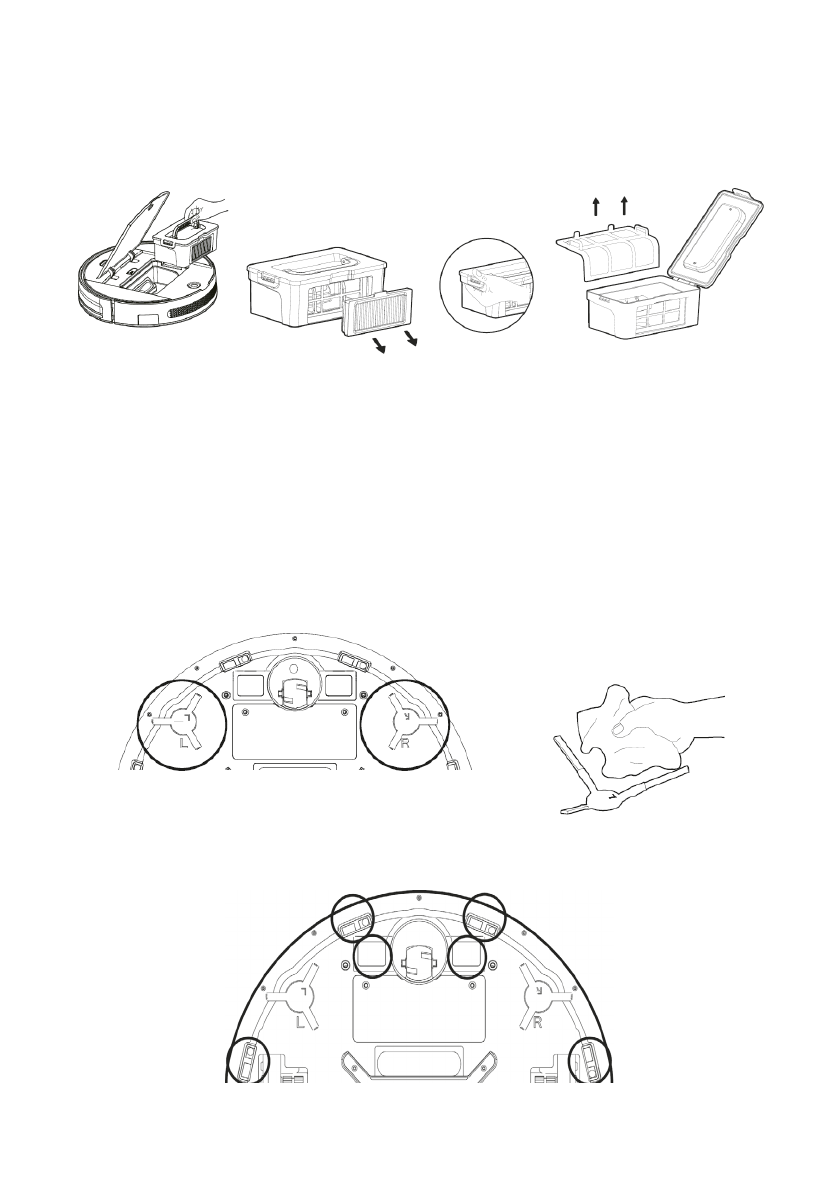 L

R

L

R