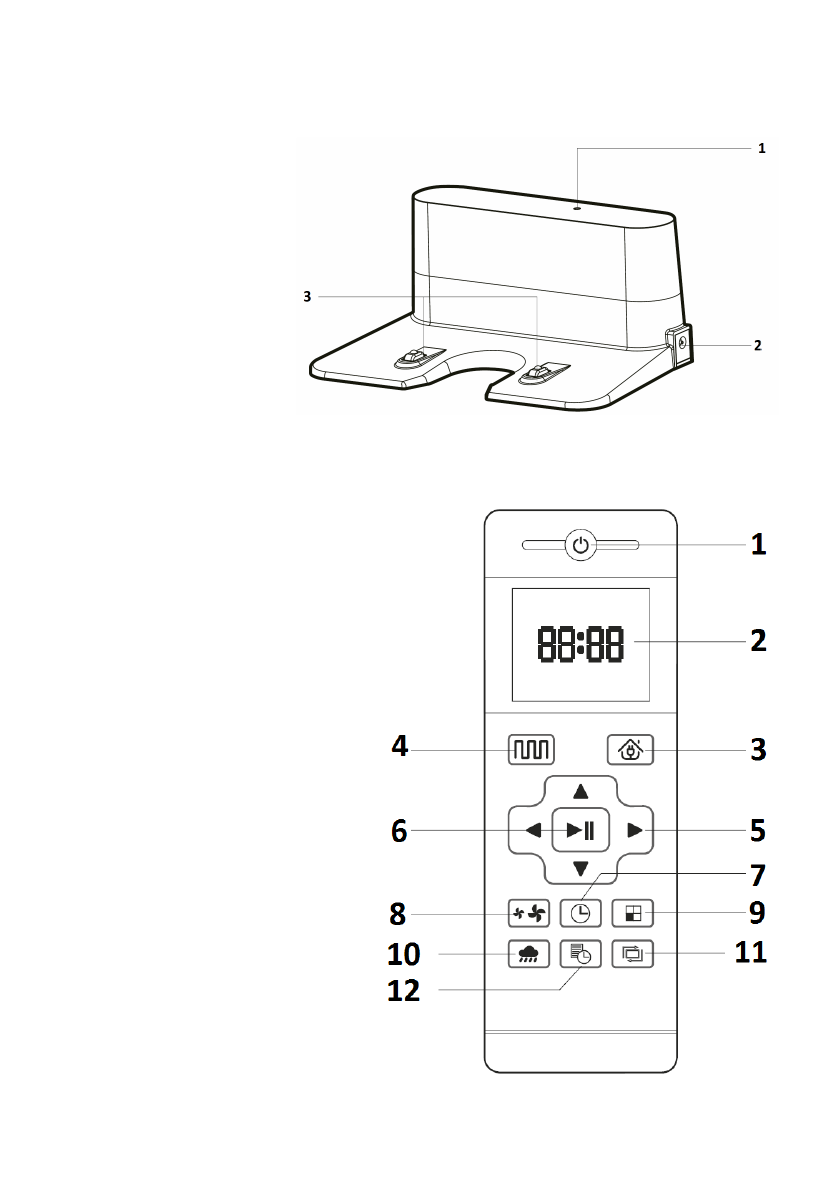 1
3
2

1
88:88
2
4
3
6
5
7
8
9
10
11
12