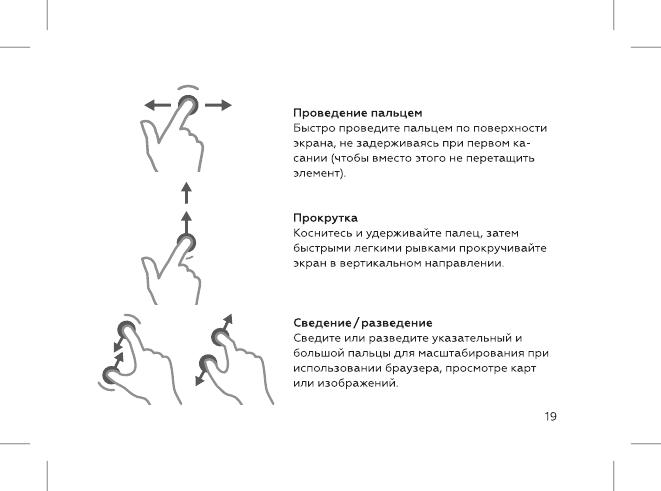 Проведение пальцем
Быстро проведите пальцем по поверхности экрана, не задерживаясь при первом касании (чтобы вместо этого не перетащить элемент).

Прокрутка
Коснитесь и удерживайте палец, затем быстрыми легкими рывками прокручивайте экран в вертикальном направлении.

Сведение / разведение
Сведите или разведите указательный и большой пальцы для масштабирования при использовании браузера, просмотре карт или изображений.

19