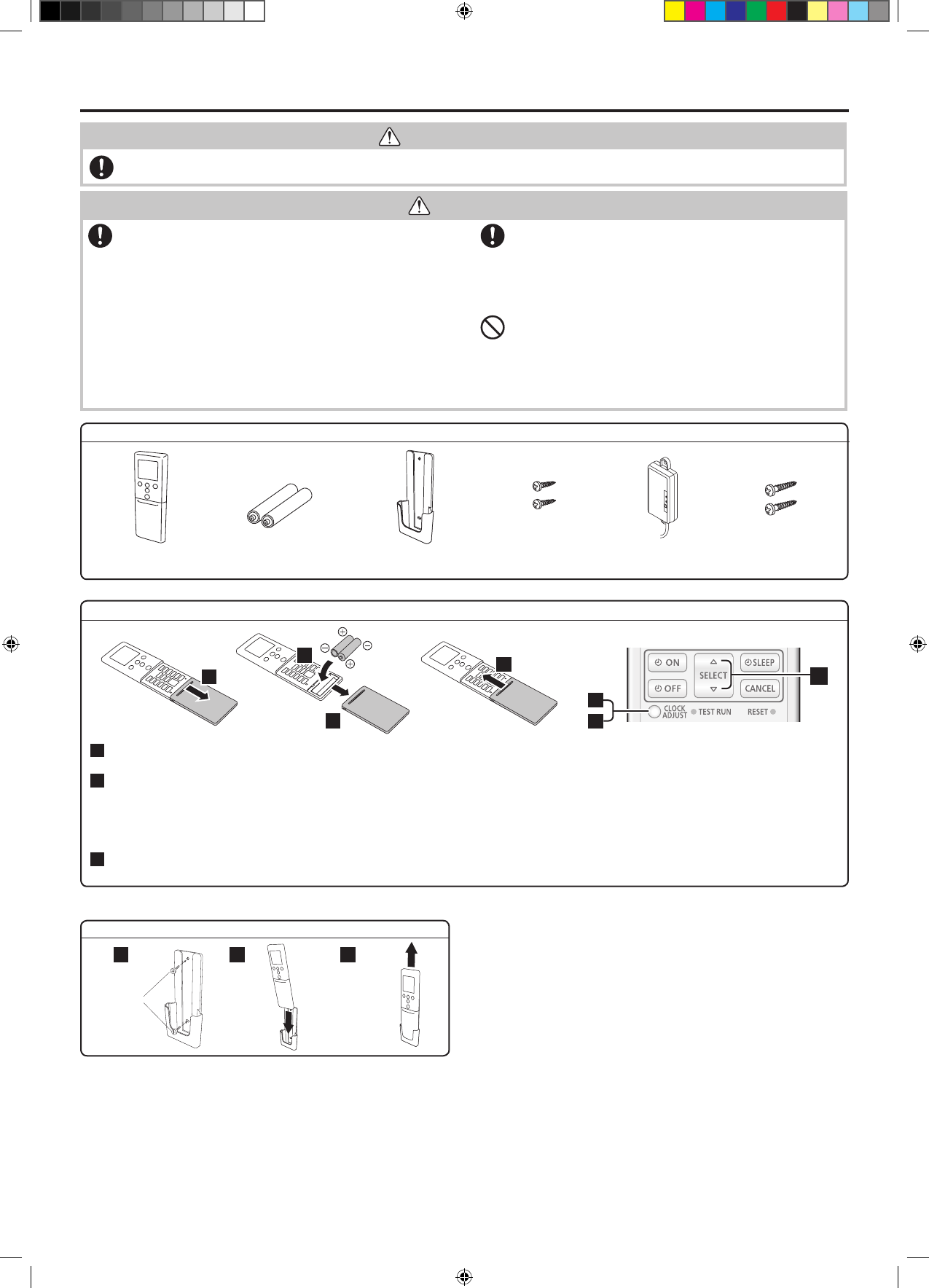 ON

OFF

SELECT

SLEEP

CANCEL

CLOCK ADJUST

TEST RUN

RESET