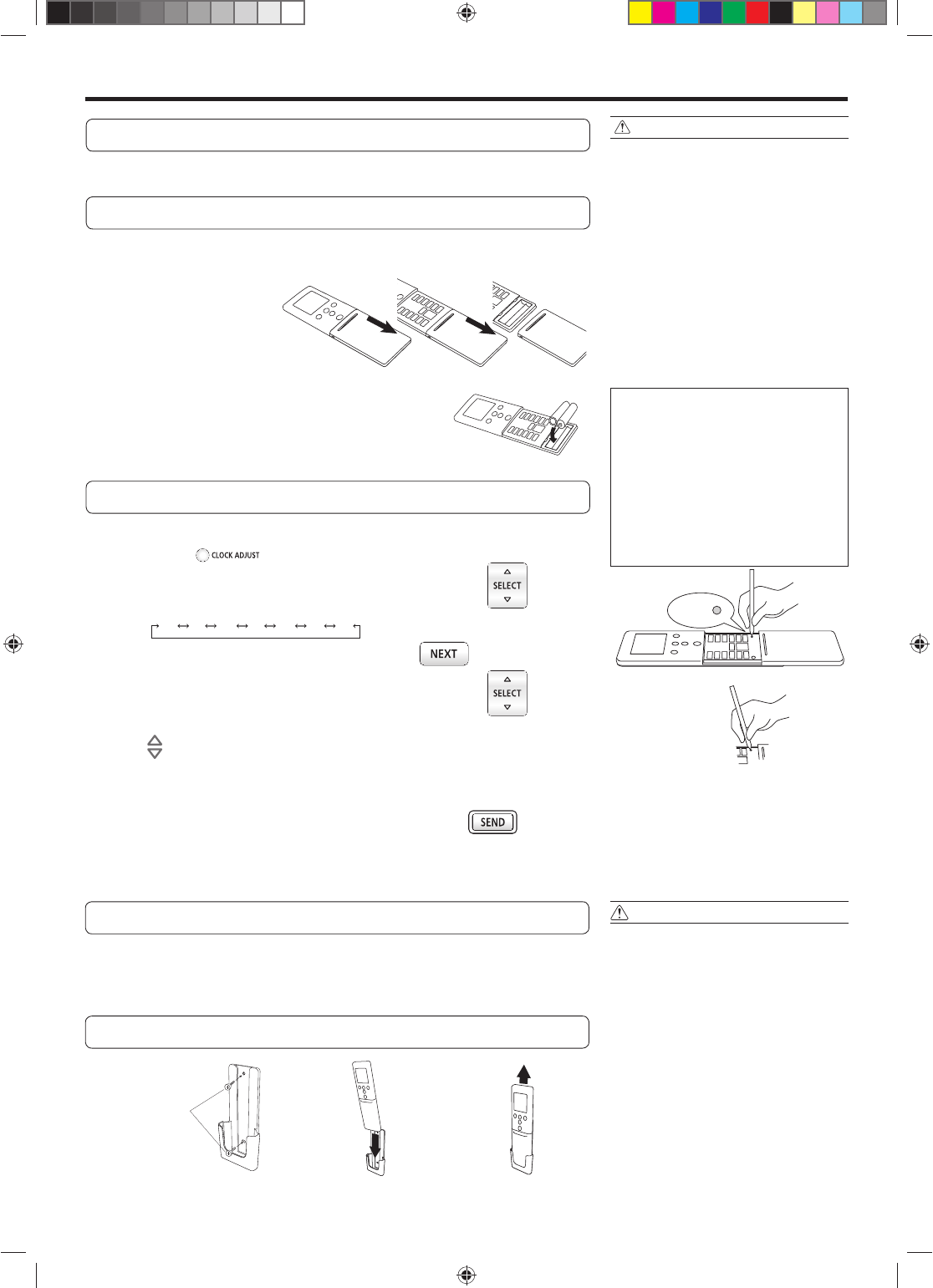 CLOCK ADJUST

SELECT

NEXT

SELECT

SEND