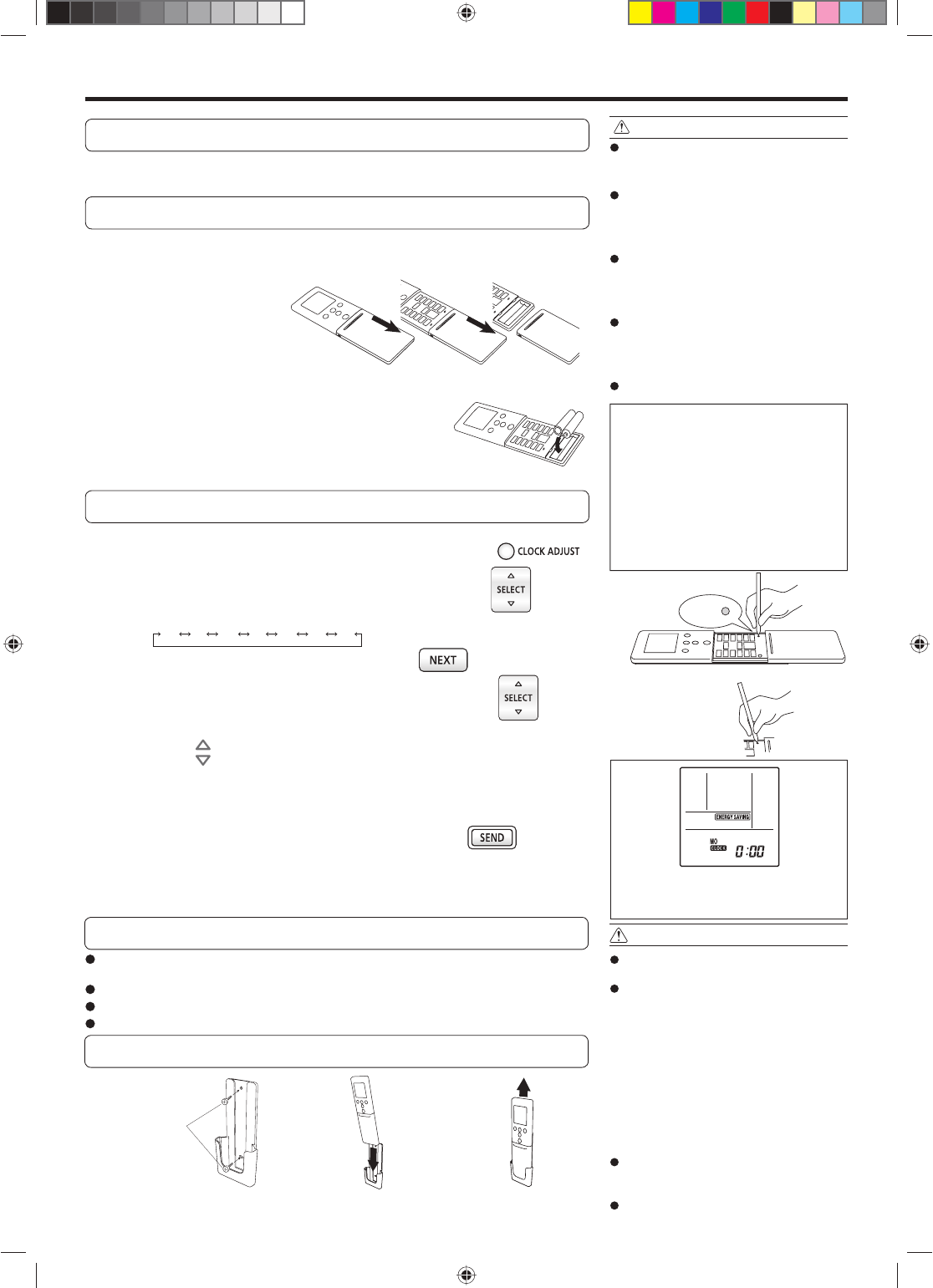 CLOCK ADJUST

SELECT

NEXT

SELECT

SEND

ENERGY SAVING

MO
CLOCK
0:00